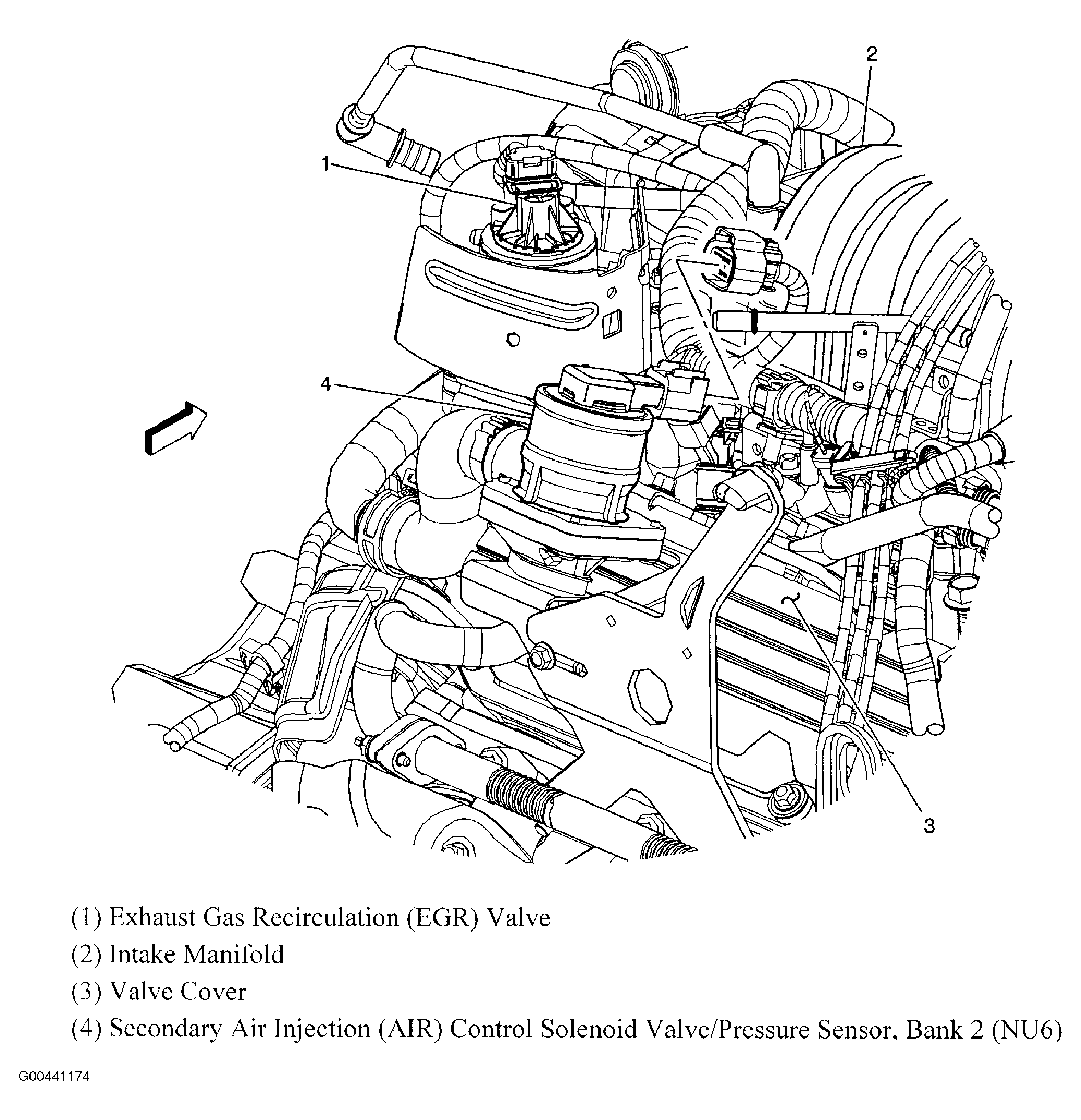 2

1

4

3

(1) Exhaust Gas Recirculation (EGR) Valve

(2) Intake Manifold

(3) Valve Cover

(4) Secondary Air Injection (AIR) Control Solenoid Valve/Pressure Sensor, Bank 2 (NU6)

G00441174