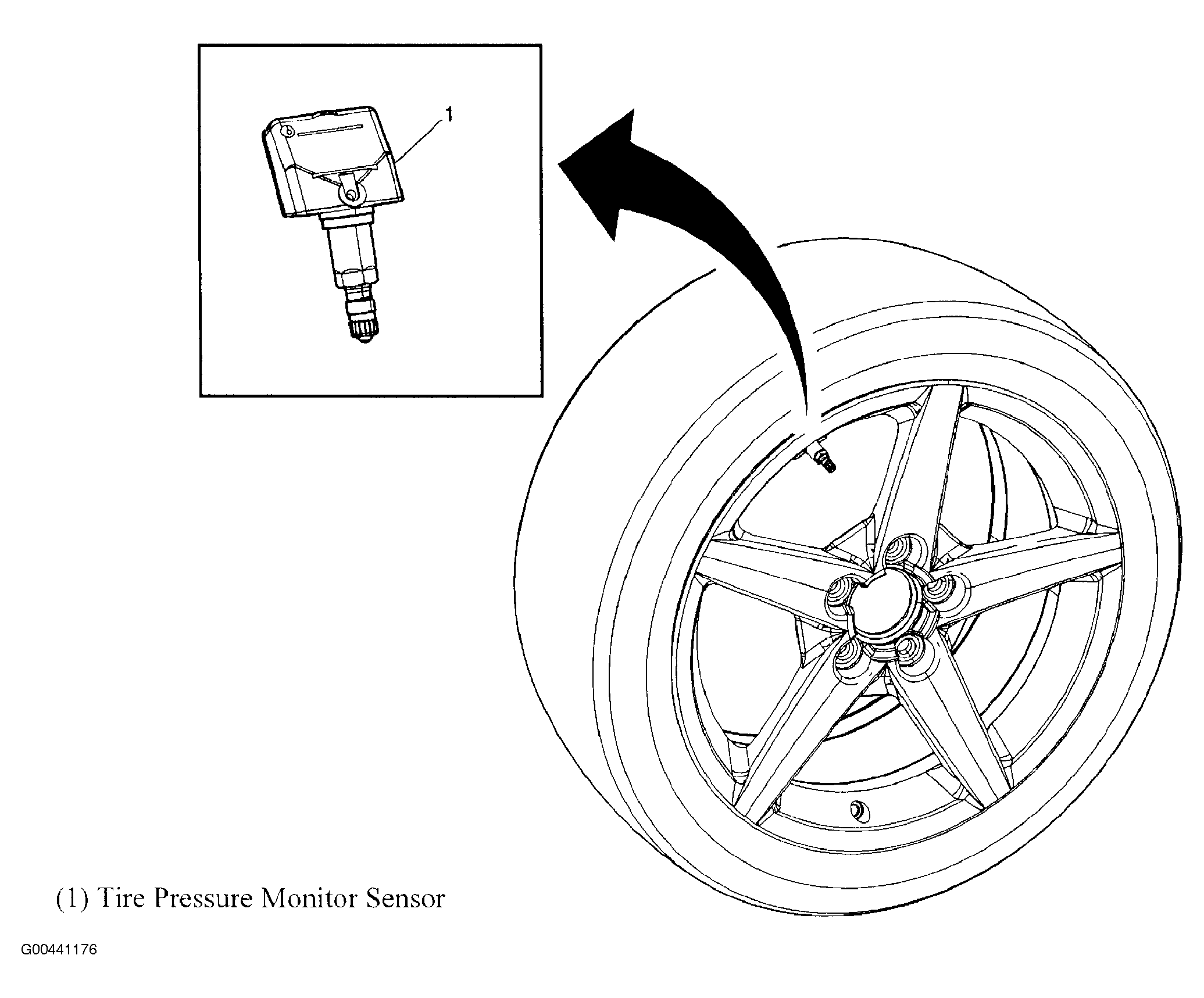 1

(1) Tire Pressure Monitor Sensor

G00441176