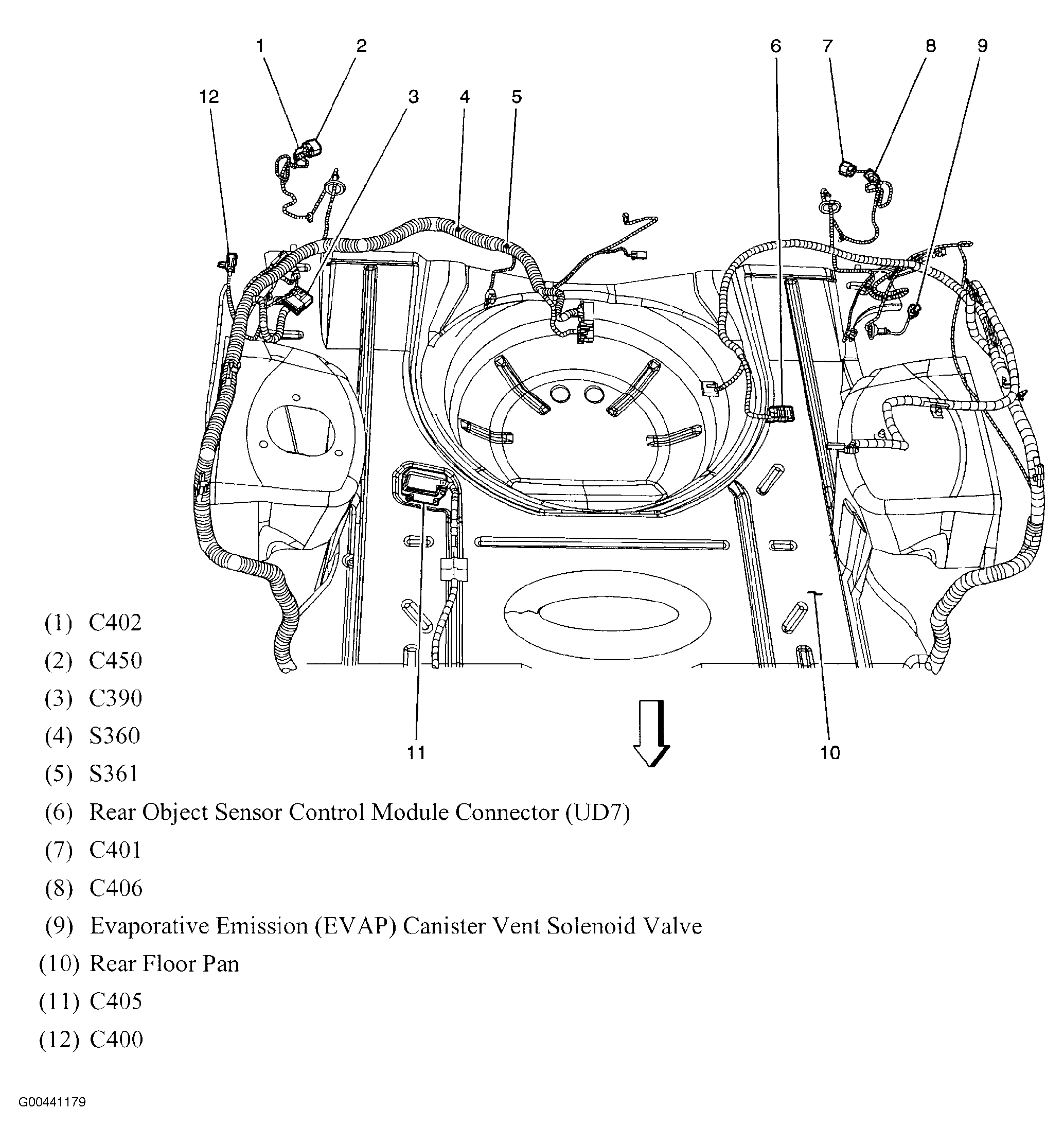 1 2 6 7 8 9

12 3 4 5

11 10

(1) C402

(2) C450

(3) C390

(4) S360

(5) S361

(6) Rear Object Sensor Control Module Connector (UD7)

(7) C401

(8) C406

(9) Evaporative Emission (EVAP) Canister Vent Solenoid Valve

(10) Rear Floor Pan

(11) C405

(12) C400

G00441179