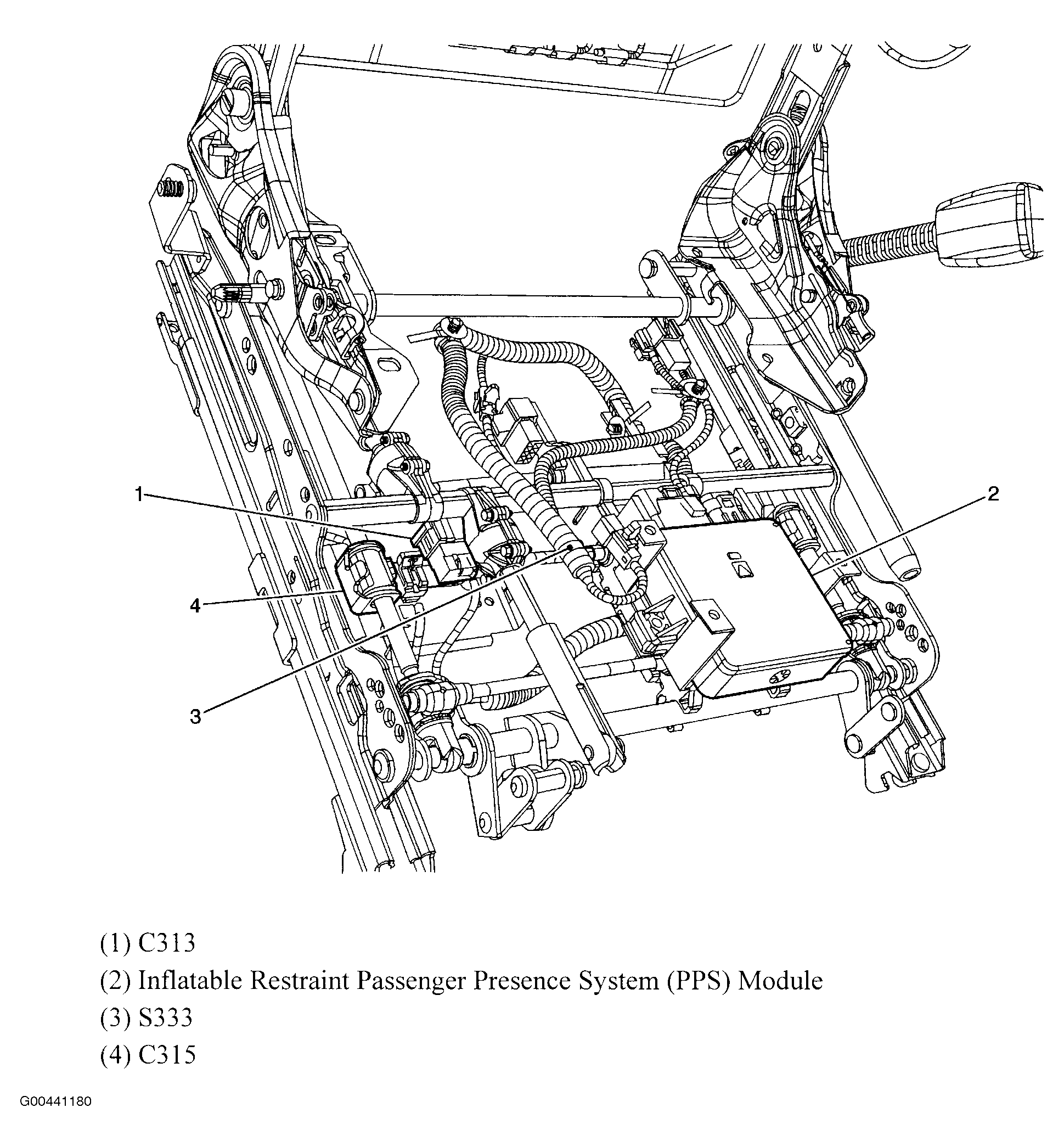 1

2

4

3

(1) C313
(2) Inflatable Restraint Passenger Presence System (PPS) Module
(3) S333
(4) C315

G00441180