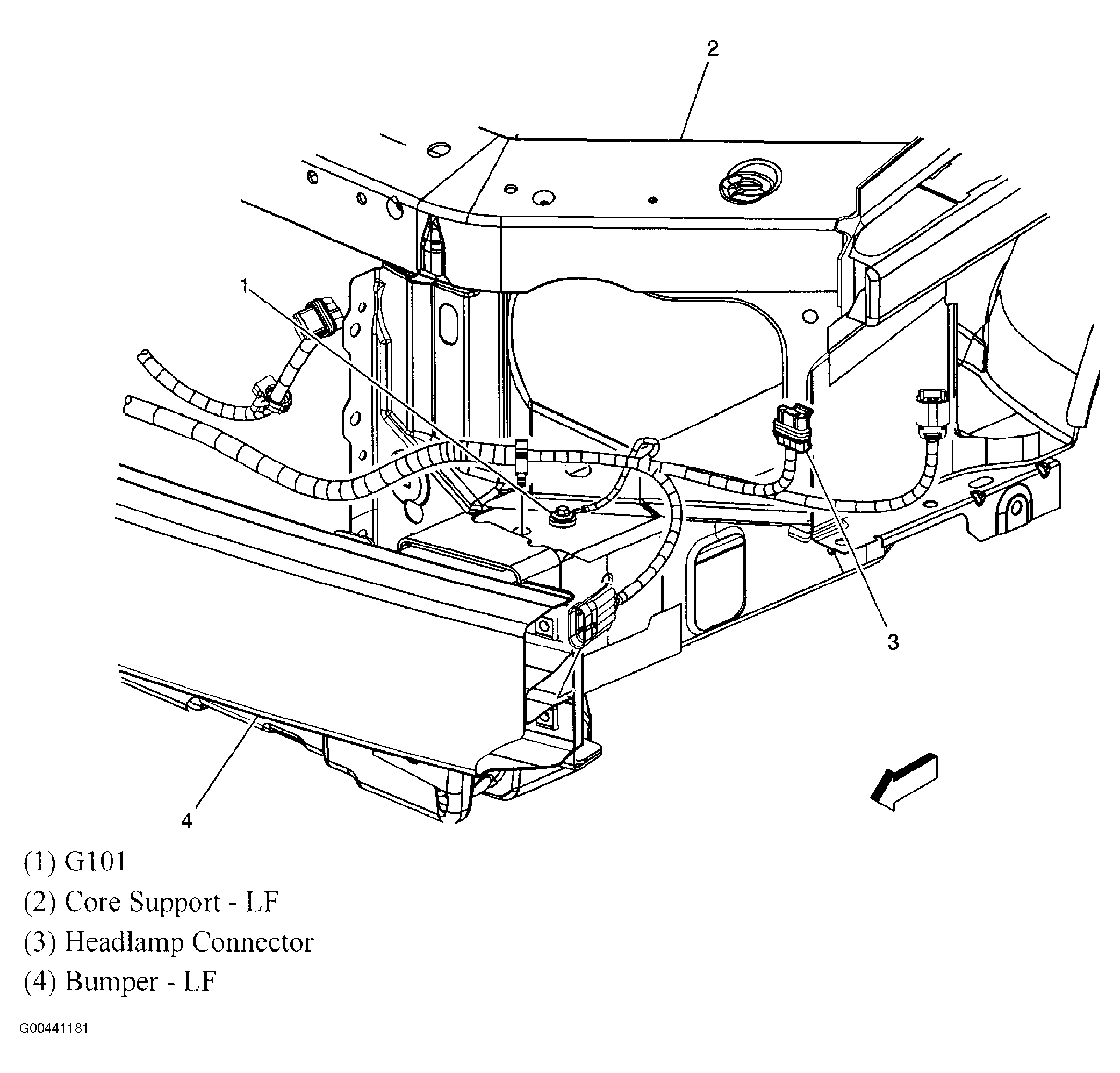 2

1

3

4

(1) G101

(2) Core Support - LF

(3) Headlamp Connector

(4) Bumper - LF

G00441181