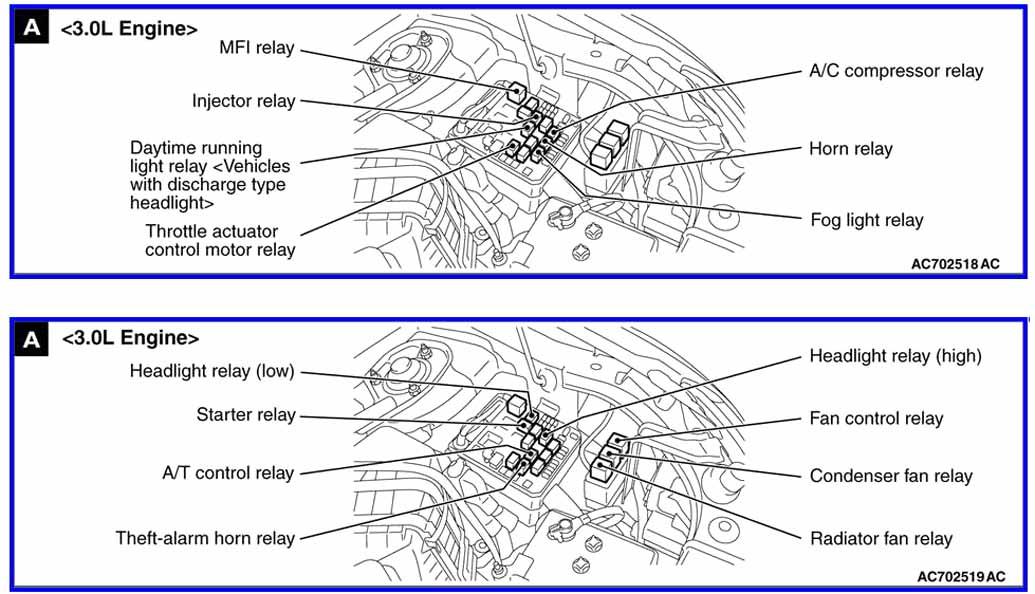 A <3.0L Engine>

MFI relay

Injector relay

Daytime running light relay <Vehicles with discharge type headlight>

Throttle actuator control motor relay

A/C compressor relay

Horn relay

Fog light relay

AC702518 AC

A <3.0L Engine>

Headlight relay (low)

Starter relay

A/T control relay

Theft-alarm horn relay

Headlight relay (high)

Fan control relay

Condenser fan relay

Radiator fan relay

AC702519 AC