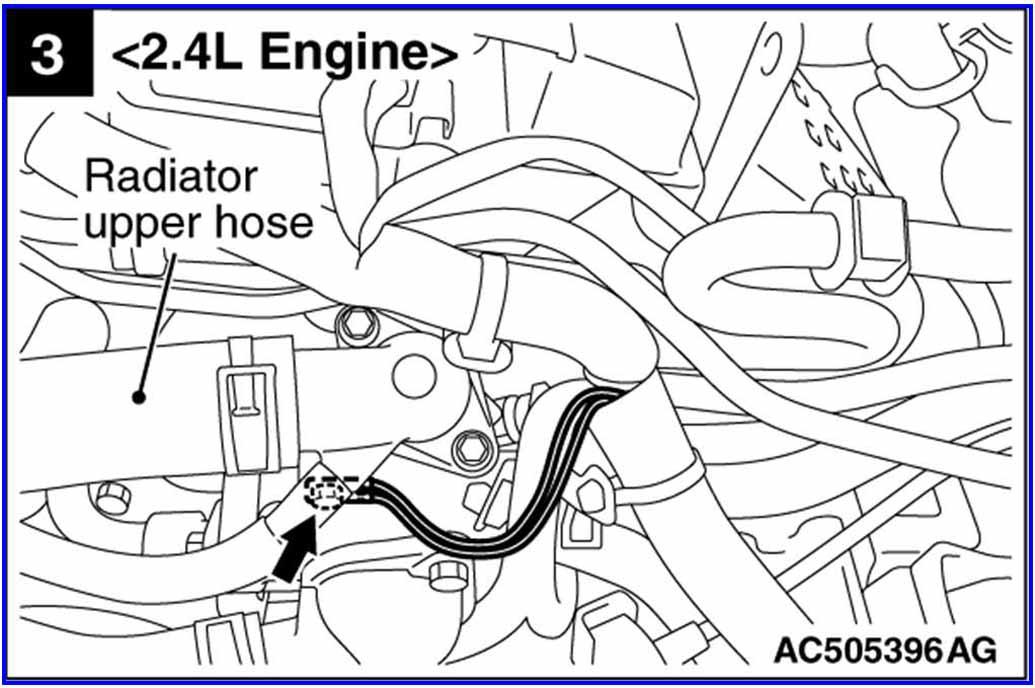 3 <2.4L Engine>

Radiator upper hose

AC505396AG