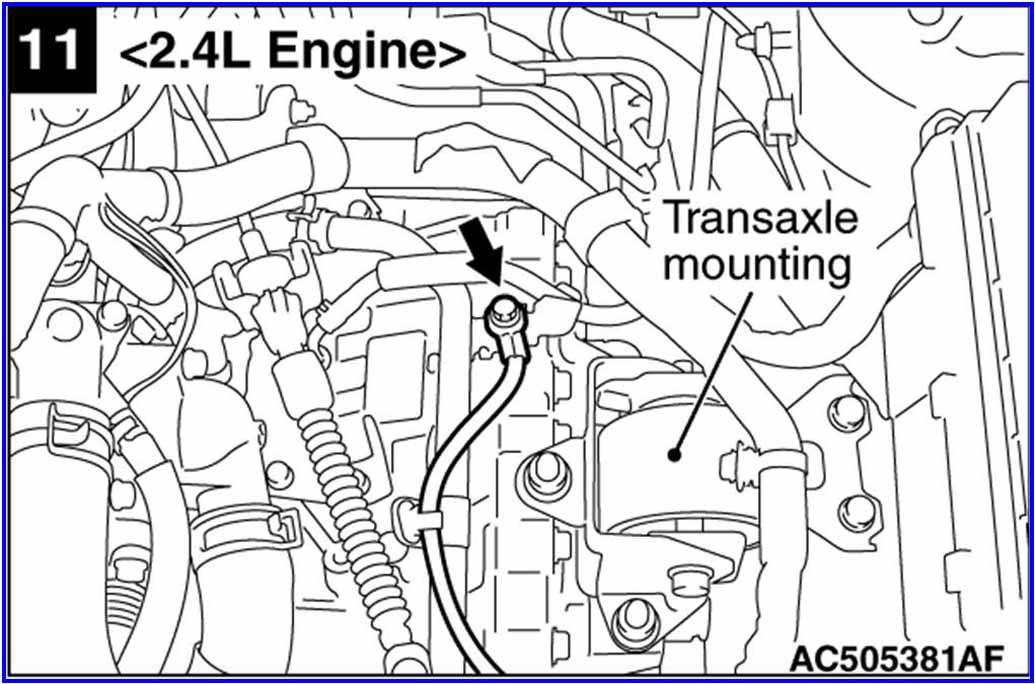 11 <2.4L Engine>

Transaxle mounting

AC505381AF