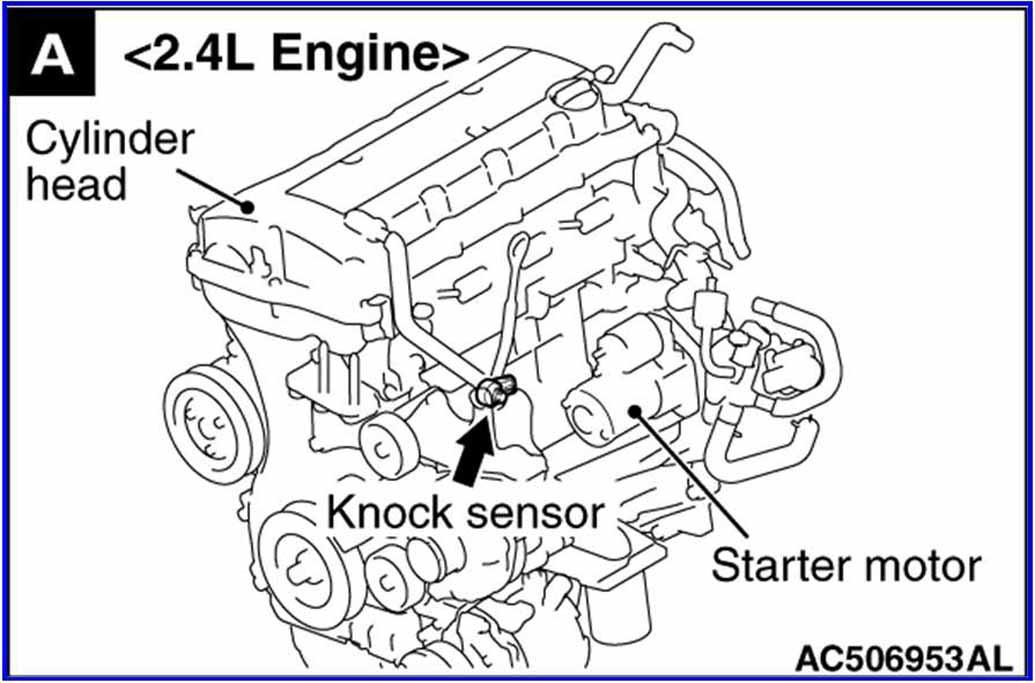 A <2.4L Engine>

Cylinder head

Knock sensor

Starter motor

AC506953AL