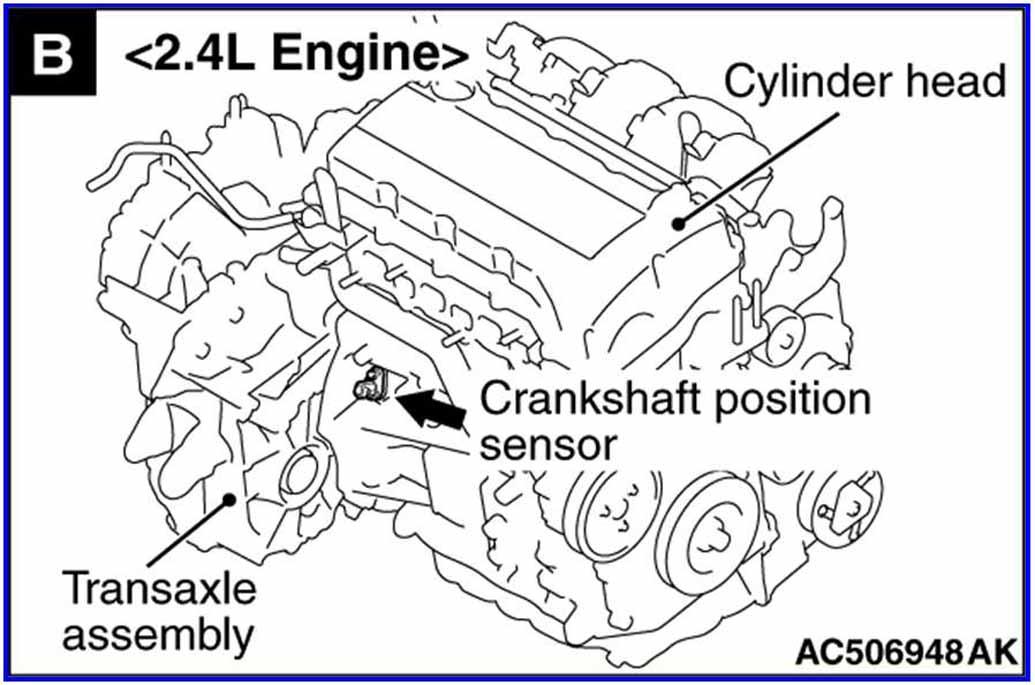 B <2.4L Engine>

Cylinder head

Crankshaft position sensor

Transaxle assembly

AC506948 AK