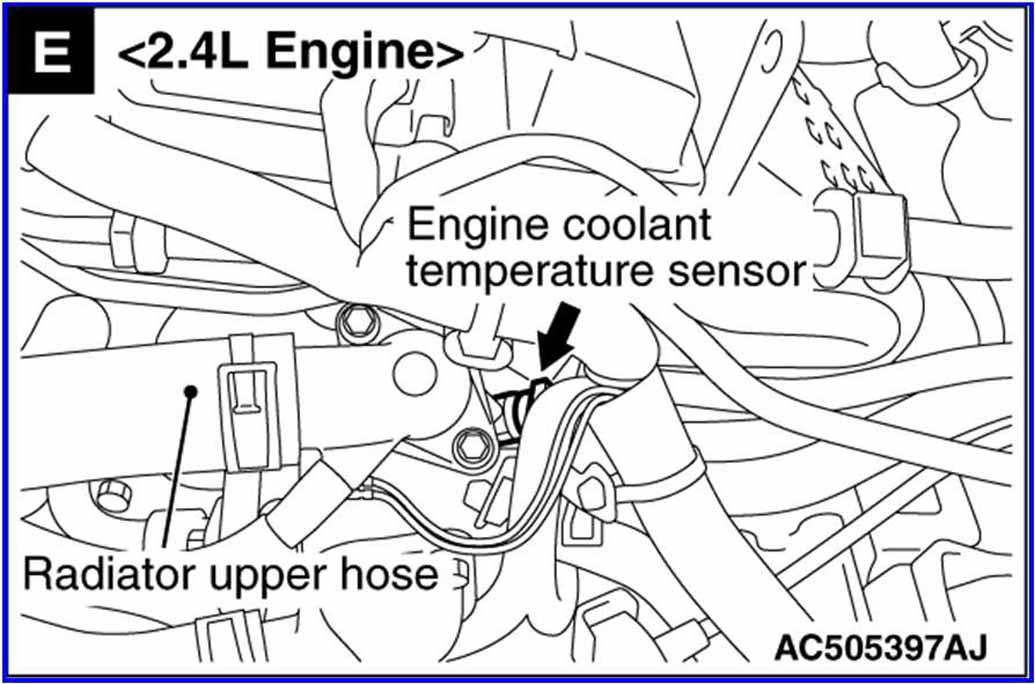 E <2.4L Engine>

Engine coolant temperature sensor

Radiator upper hose

AC505397AJ