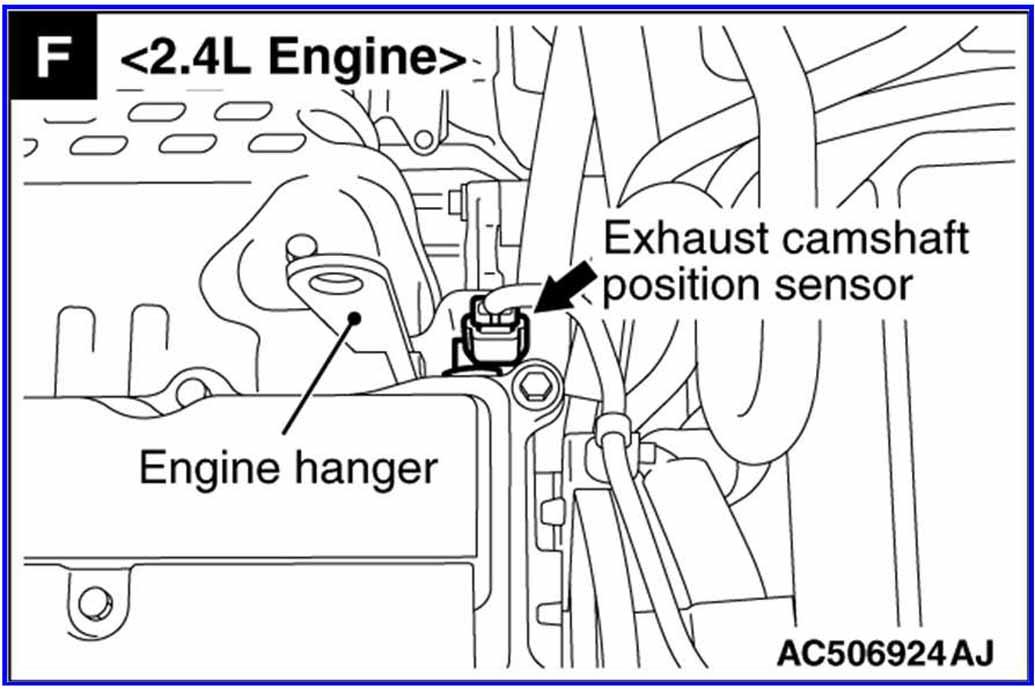 F <2.4L Engine>

Exhaust camshaft position sensor

Engine hanger

AC506924AJ