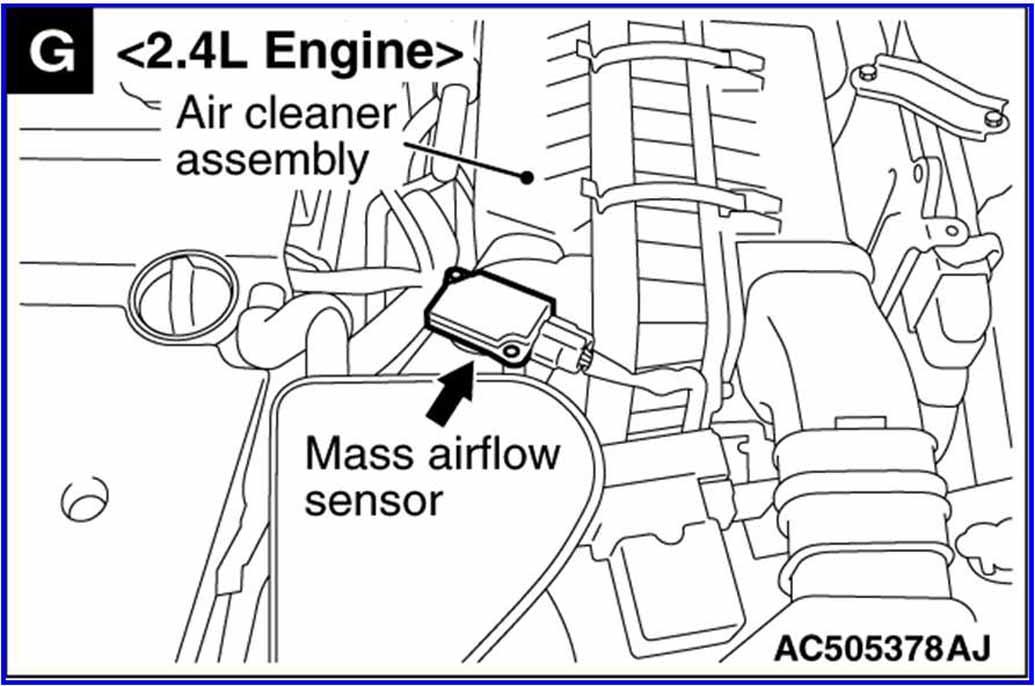 G
<2.4L Engine>
Air cleaner assembly
Mass airflow sensor
AC505378AJ