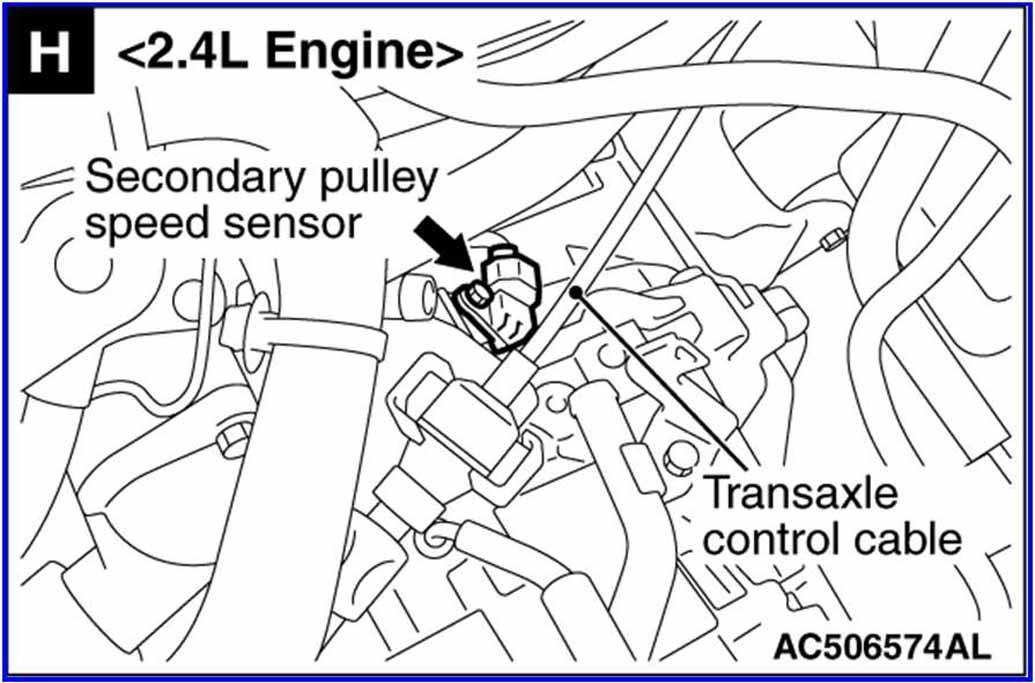 H <2.4L Engine>

Secondary pulley speed sensor

Transaxle control cable

AC506574AL