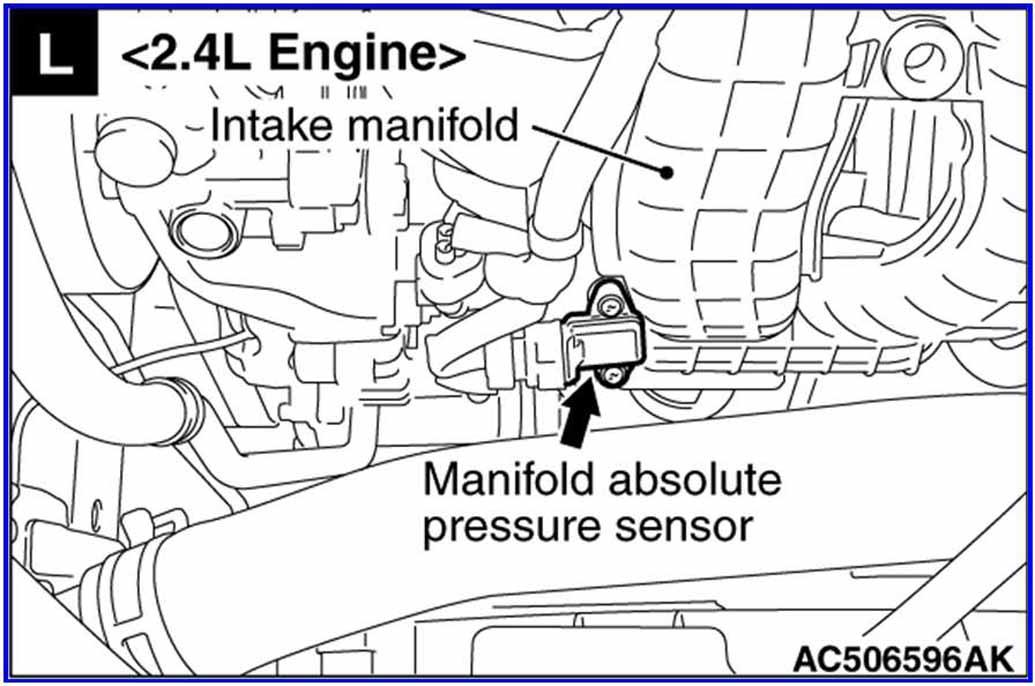 L <2.4L Engine>

Intake manifold

Manifold absolute pressure sensor

AC506596AK