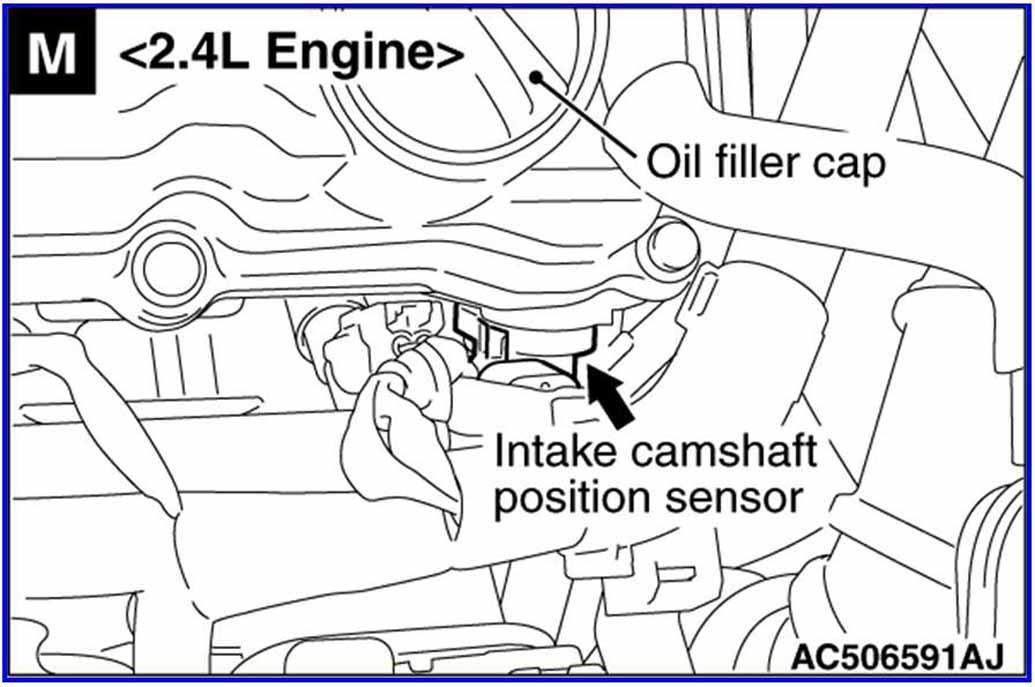 M <2.4L Engine>

Oil filler cap

Intake camshaft position sensor

AC506591AJ