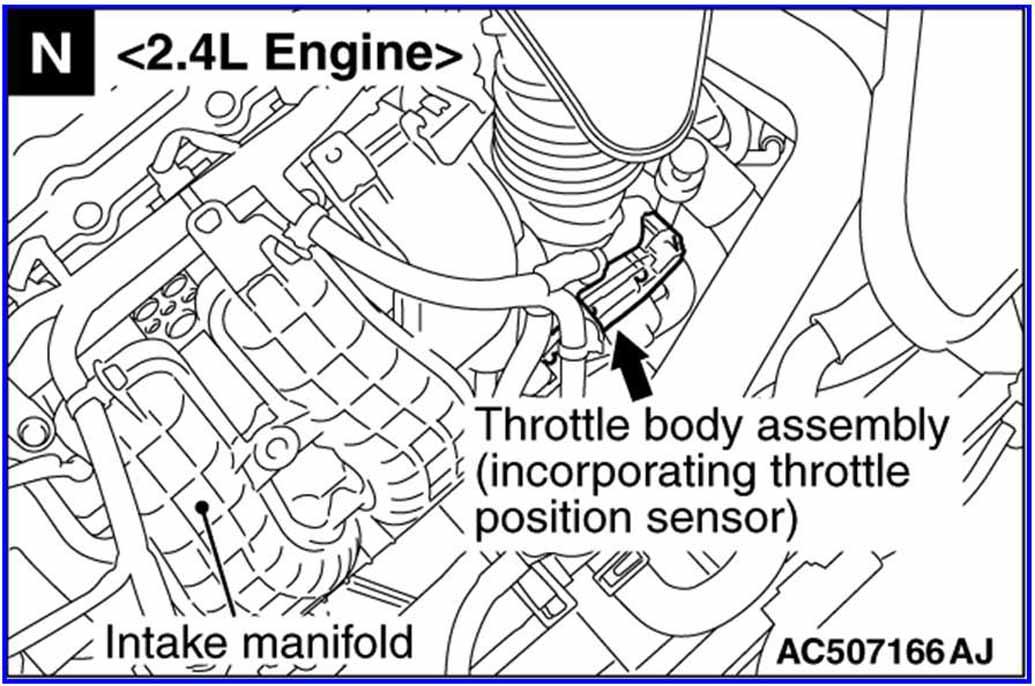 N <2.4L Engine>

Throttle body assembly (incorporating throttle position sensor)

Intake manifold

AC507166 AJ