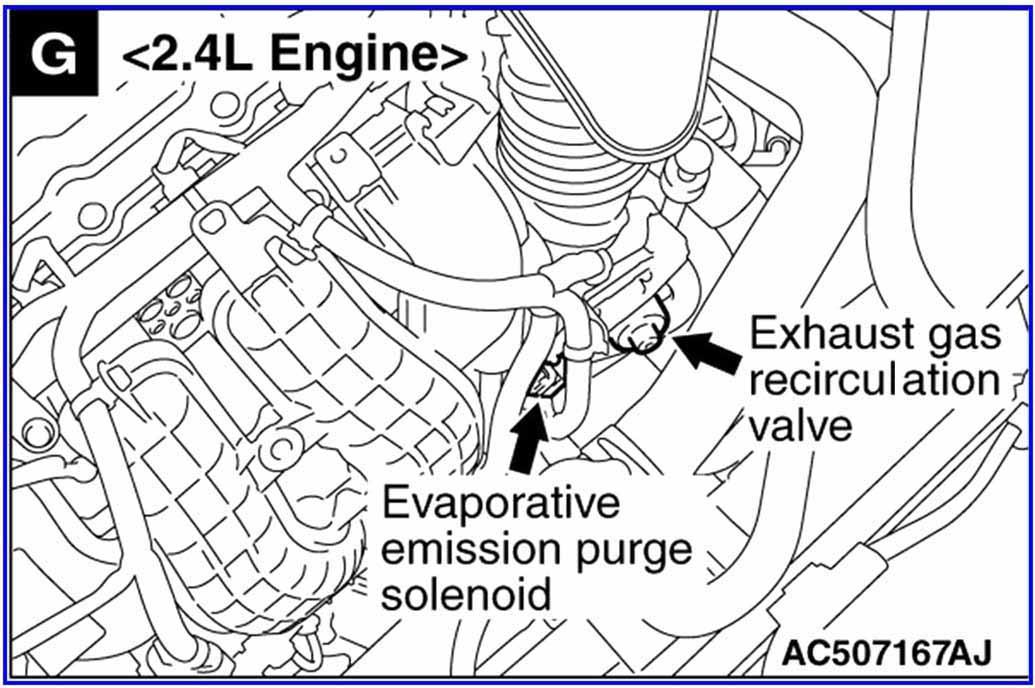 G <2.4L Engine>

Exhaust gas recirculation valve

Evaporative emission purge solenoid

AC507167AJ