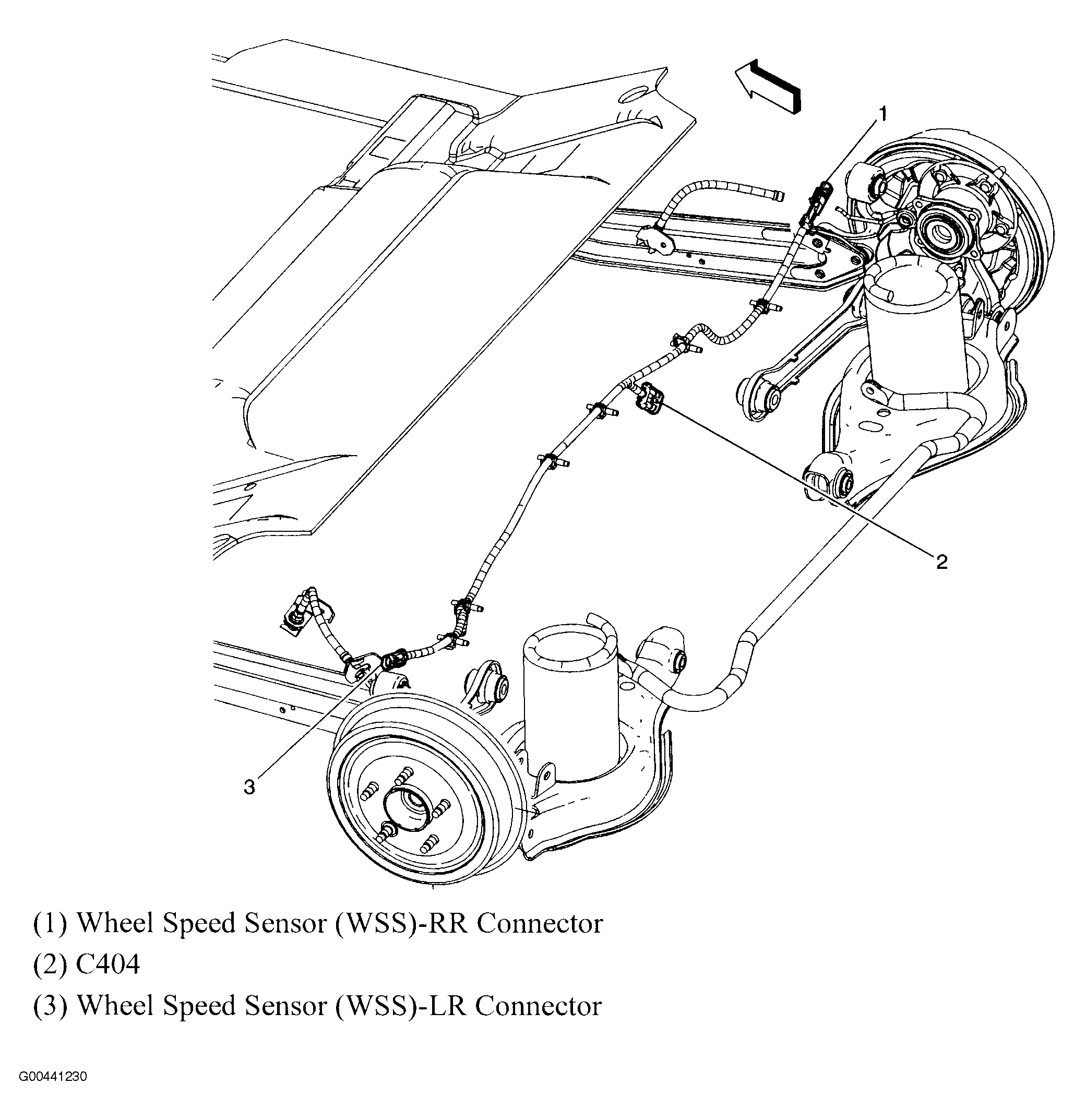 1

2

3

(1) Wheel Speed Sensor (WSS)-RR Connector
(2) C404
(3) Wheel Speed Sensor (WSS)-LR Connector

G00441230