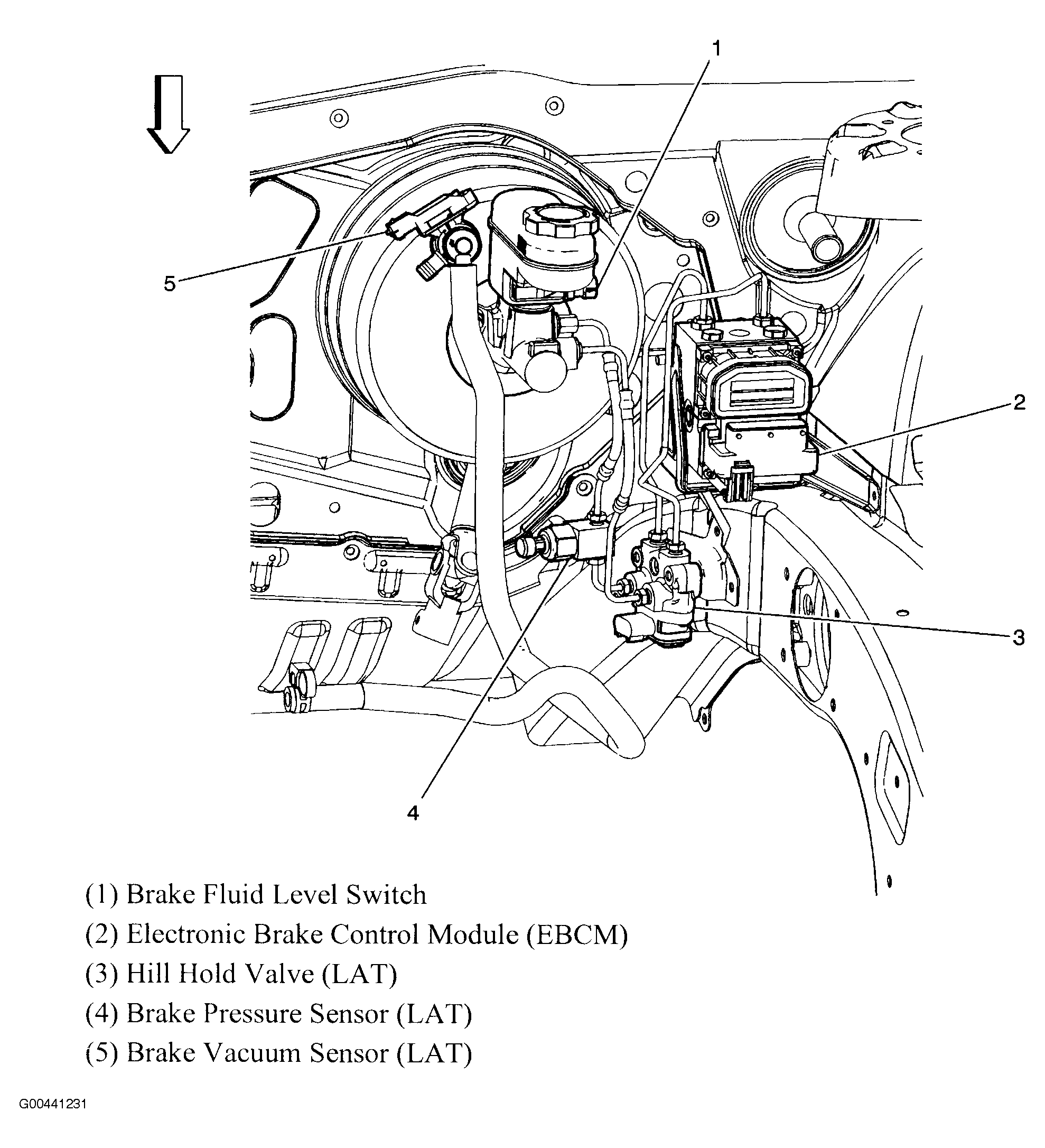 1

5

2

3

4

(1) Brake Fluid Level Switch

(2) Electronic Brake Control Module (EBCM)

(3) Hill Hold Valve (LAT)

(4) Brake Pressure Sensor (LAT)

(5) Brake Vacuum Sensor (LAT)

G00441231