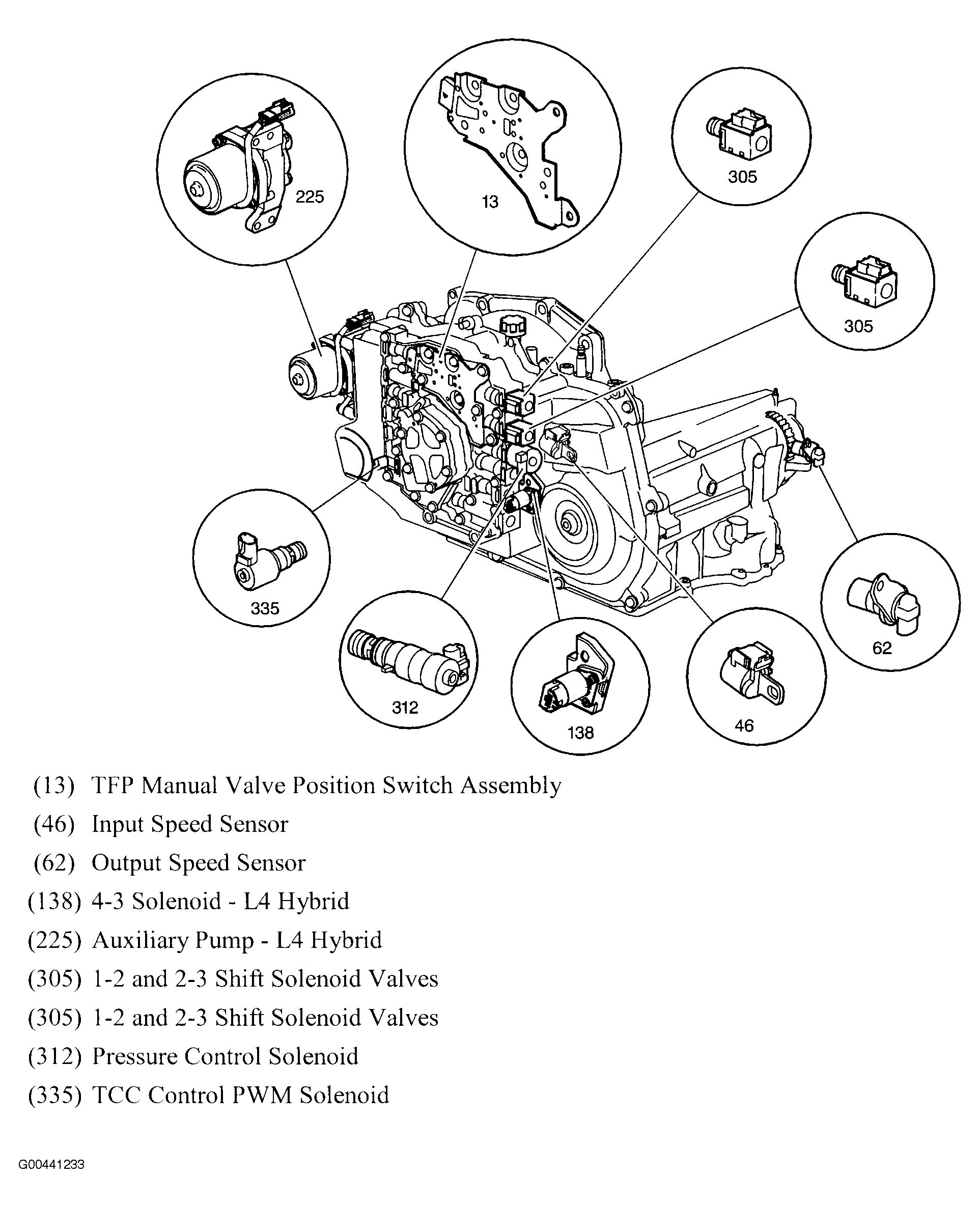 225

13

305

305

335

312

138

46

62

(13) TFP Manual Valve Position Switch Assembly

(46) Input Speed Sensor

(62) Output Speed Sensor

(138) 4-3 Solenoid - L4 Hybrid

(225) Auxiliary Pump - L4 Hybrid

(305) 1-2 and 2-3 Shift Solenoid Valves

(305) 1-2 and 2-3 Shift Solenoid Valves

(312) Pressure Control Solenoid

(335) TCC Control PWM Solenoid

G00441233