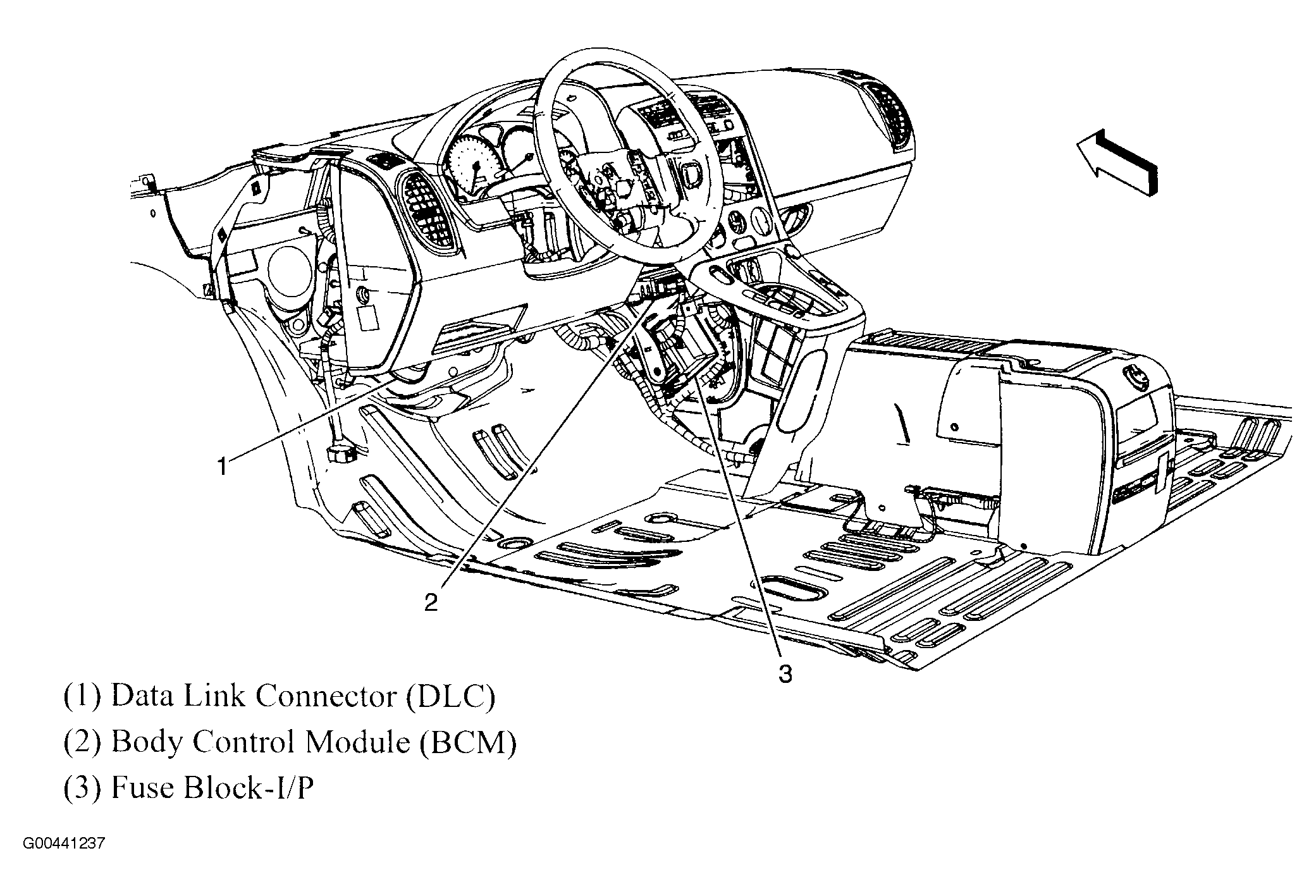 1

2

3

(1) Data Link Connector (DLC)

(2) Body Control Module (BCM)

(3) Fuse Block-I/P

G00441237