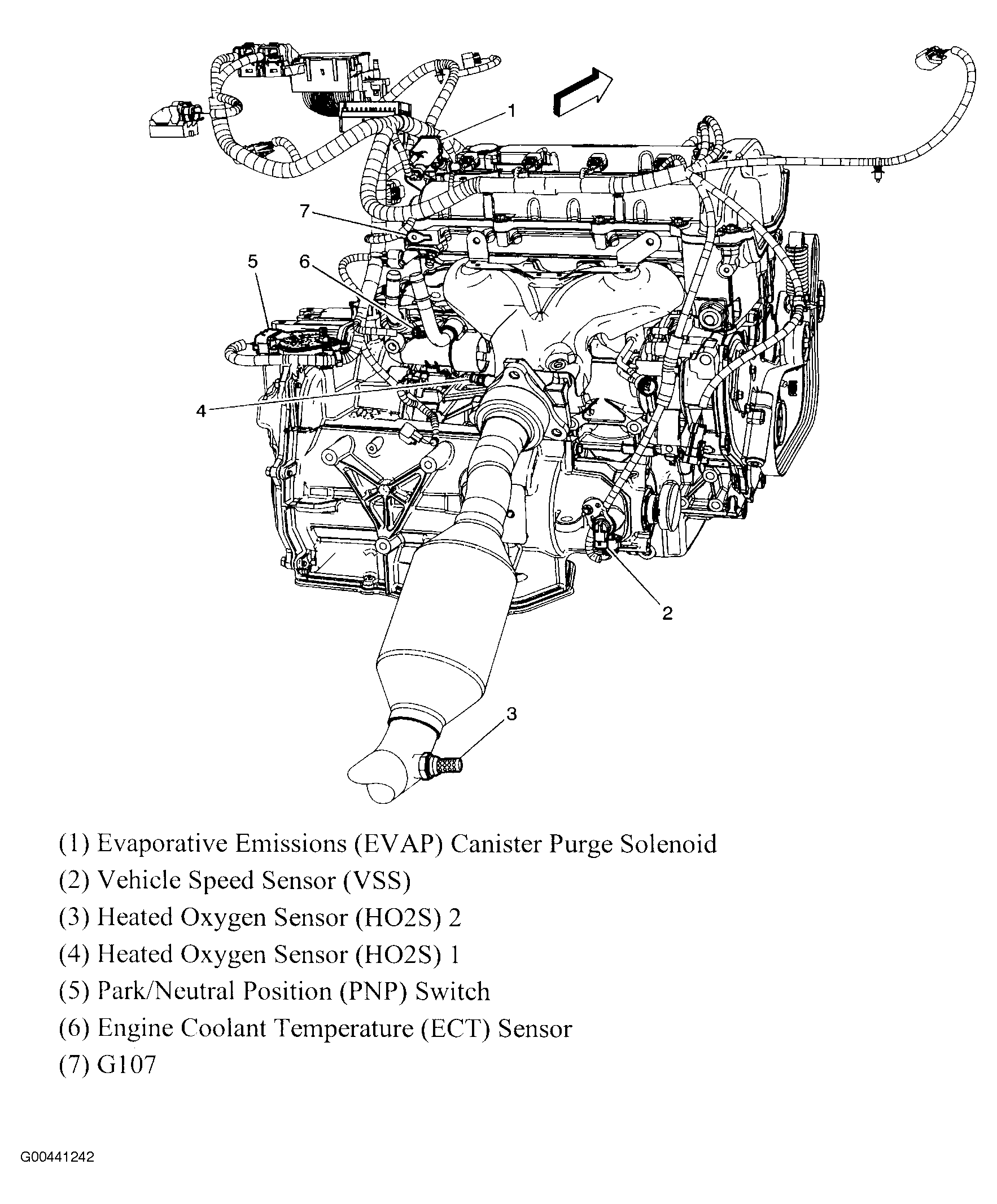 1

7

5

6

4

2

3

(1) Evaporative Emissions (EVAP) Canister Purge Solenoid

(2) Vehicle Speed Sensor (VSS)

(3) Heated Oxygen Sensor (HO2S) 2

(4) Heated Oxygen Sensor (HO2S) 1

(5) Park/Neutral Position (PNP) Switch

(6) Engine Coolant Temperature (ECT) Sensor

(7) G107

G00441242