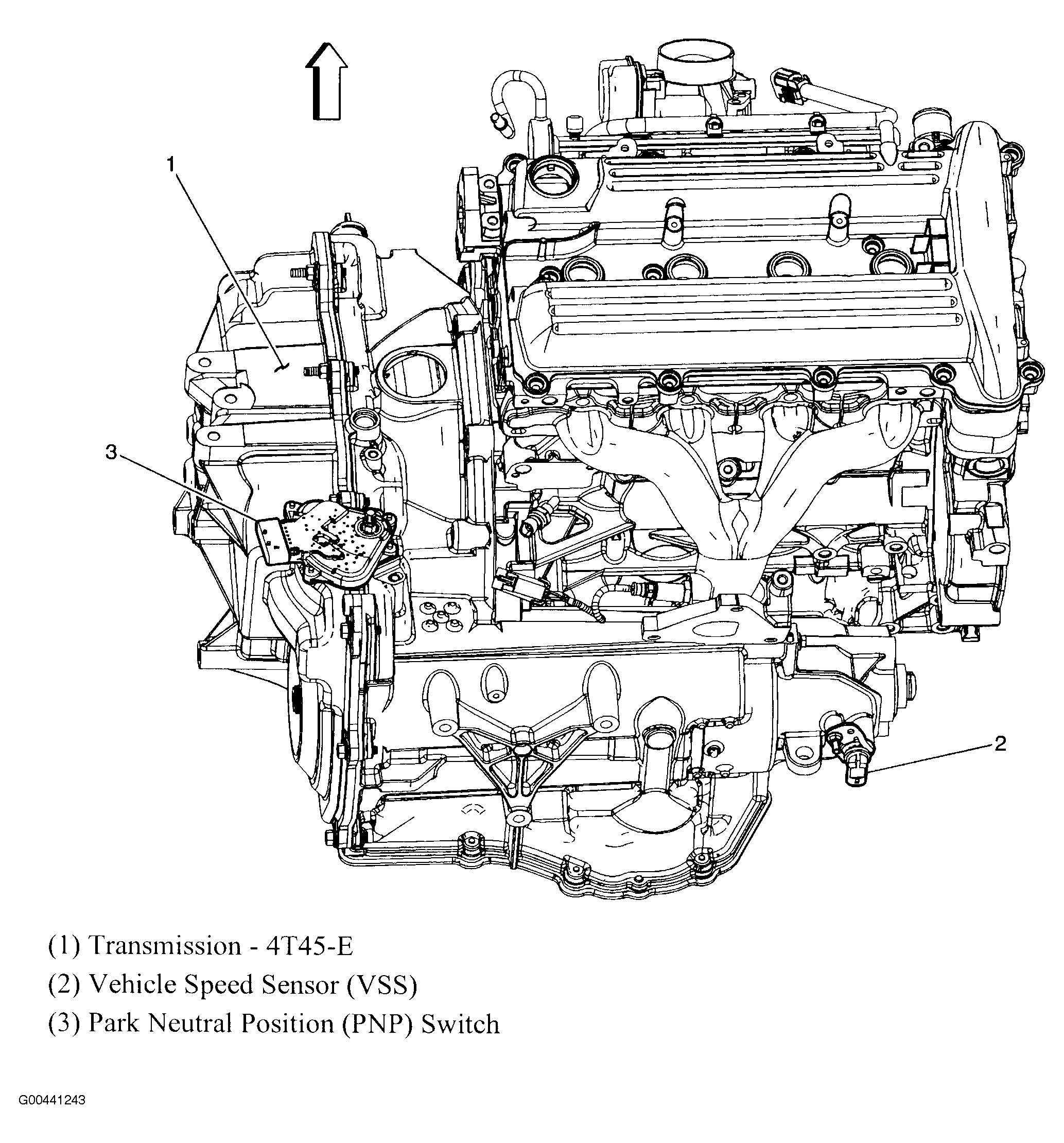 1

3

2

(1) Transmission - 4T45-E

(2) Vehicle Speed Sensor (VSS)

(3) Park Neutral Position (PNP) Switch

G00441243