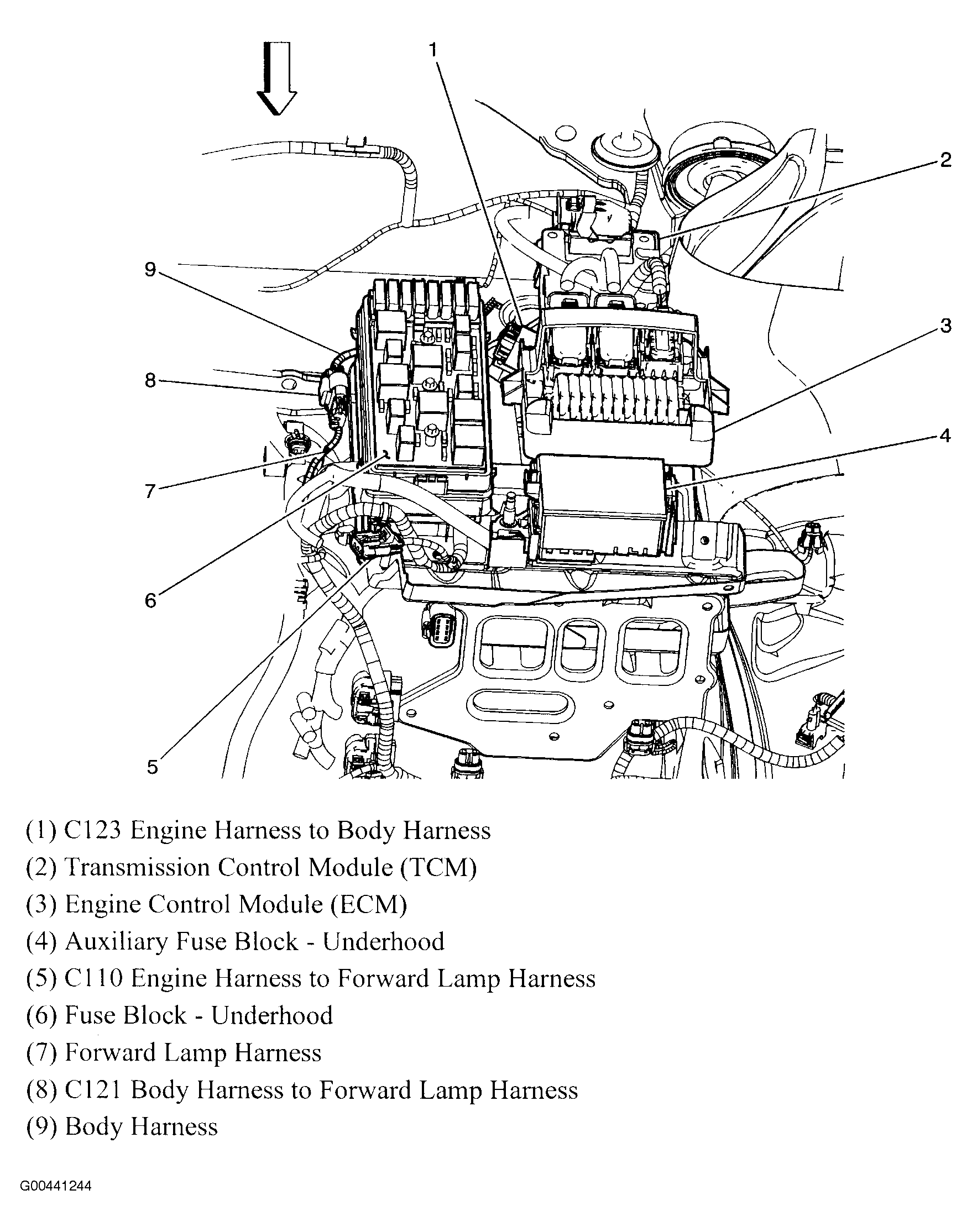 1
2
9
3
8
4
7
6
5

(1) C123 Engine Harness to Body Harness
(2) Transmission Control Module (TCM)
(3) Engine Control Module (ECM)
(4) Auxiliary Fuse Block - Underhood
(5) C110 Engine Harness to Forward Lamp Harness
(6) Fuse Block - Underhood
(7) Forward Lamp Harness
(8) C121 Body Harness to Forward Lamp Harness
(9) Body Harness

G00441244