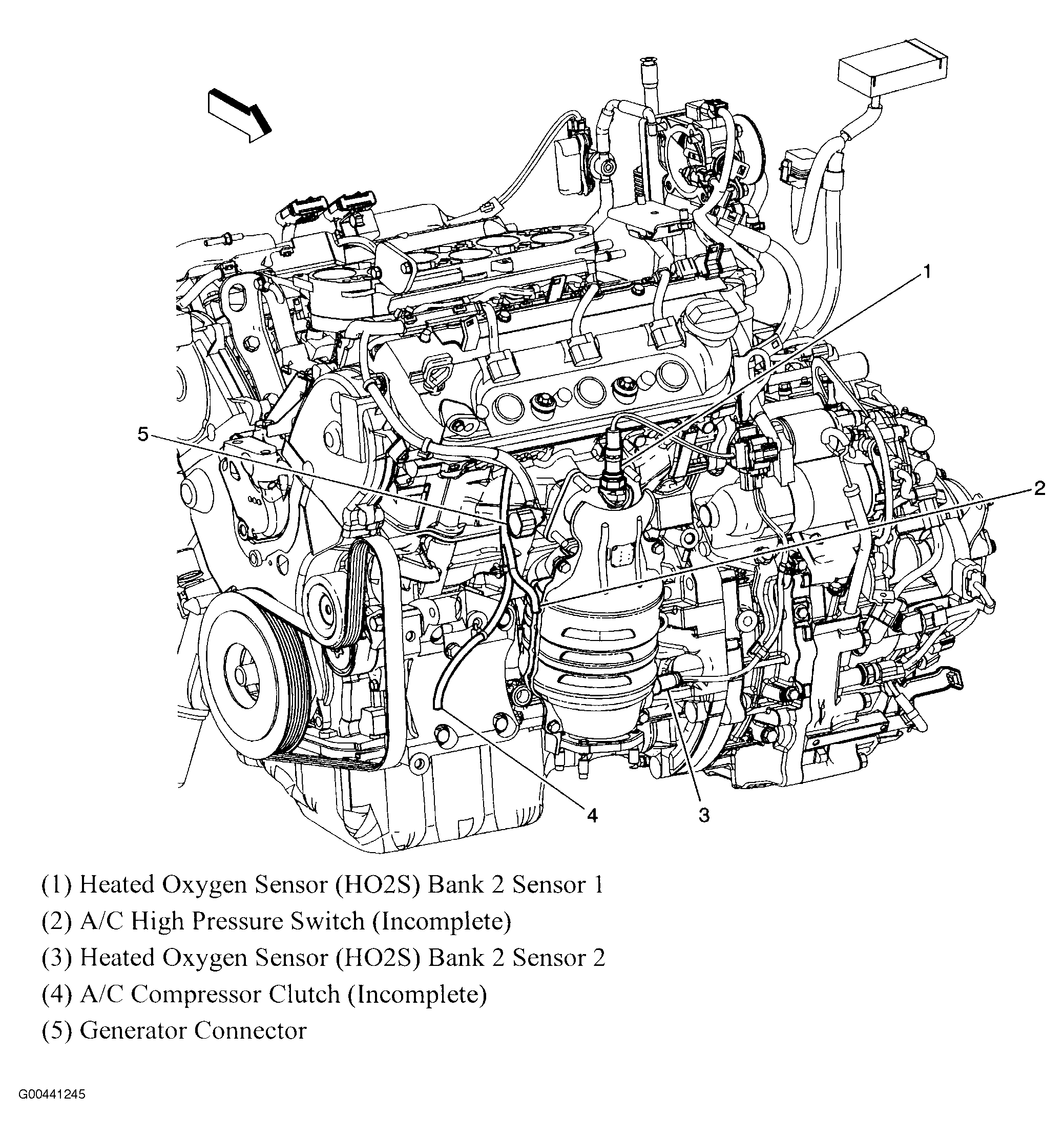 1

5

2

4

3

(1) Heated Oxygen Sensor (HO2S) Bank 2 Sensor 1
(2) A/C High Pressure Switch (Incomplete)
(3) Heated Oxygen Sensor (HO2S) Bank 2 Sensor 2
(4) A/C Compressor Clutch (Incomplete)
(5) Generator Connector

G00441245