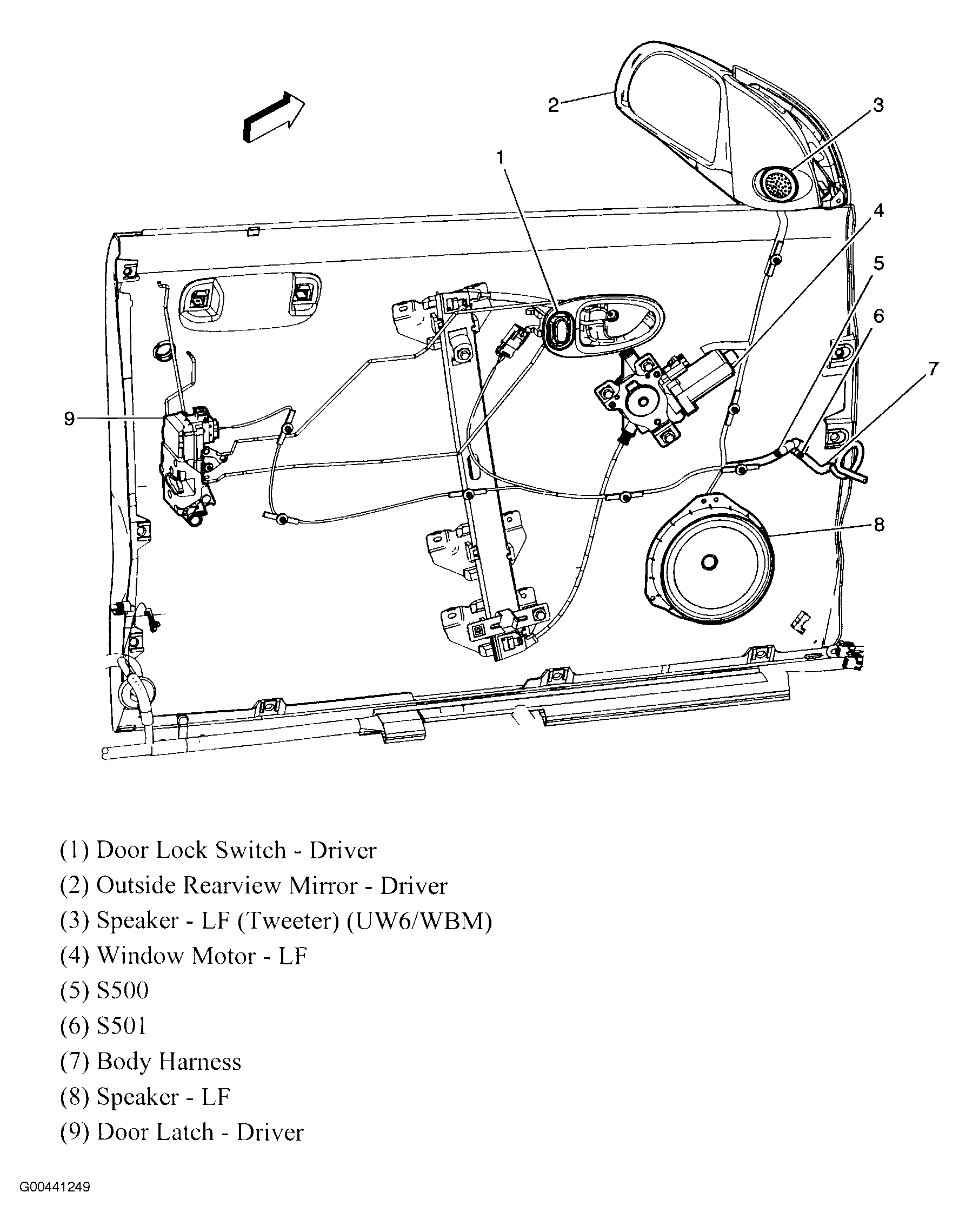 2

3

1

4

5

6

7

9

8

(1) Door Lock Switch - Driver

(2) Outside Rearview Mirror - Driver

(3) Speaker - LF (Tweeter) (UW6/WBM)

(4) Window Motor - LF

(5) S500

(6) S501

(7) Body Harness

(8) Speaker - LF

(9) Door Latch - Driver

G00441249