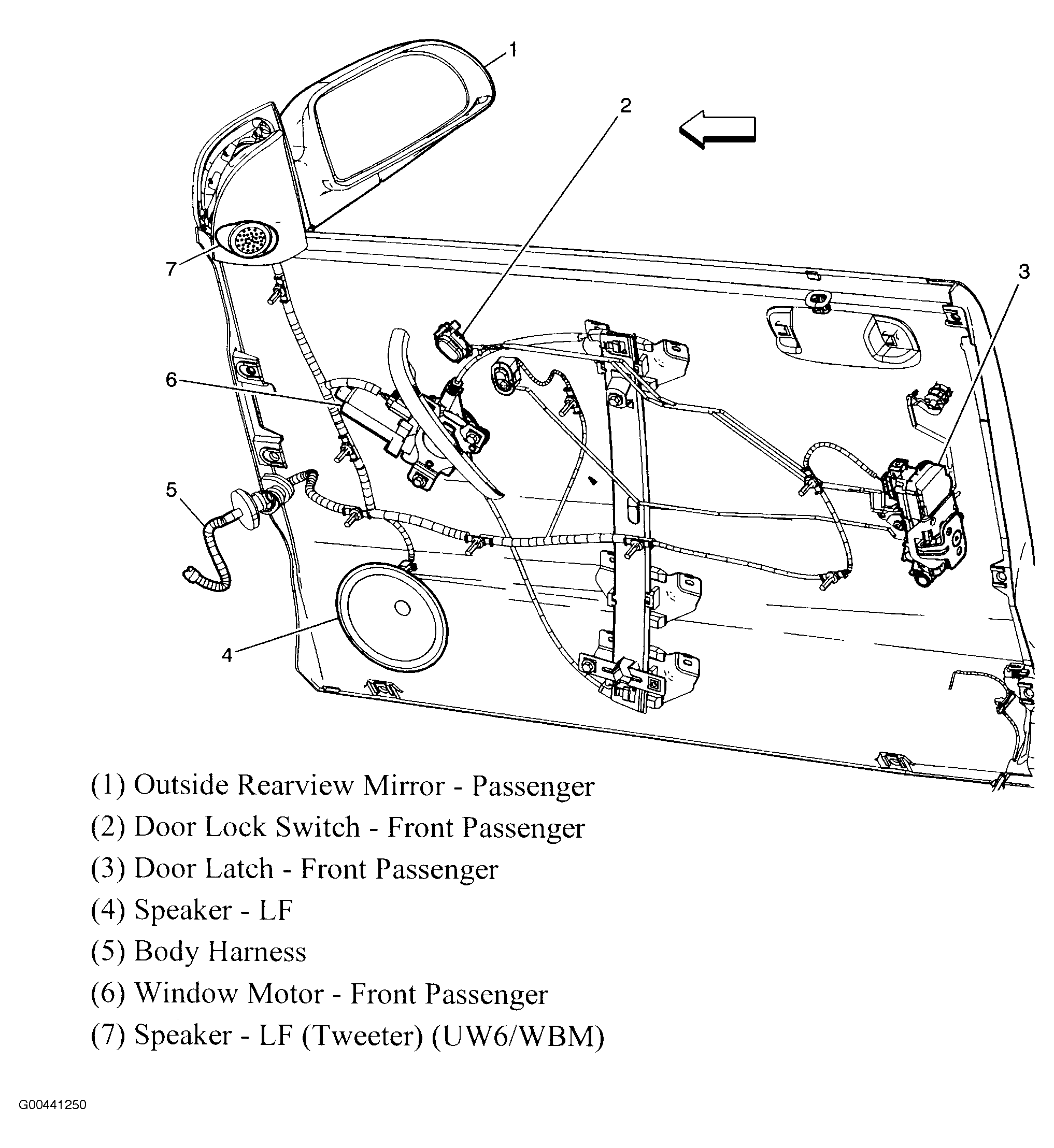 1
2
3
7
6
5
4

(1) Outside Rearview Mirror - Passenger
(2) Door Lock Switch - Front Passenger
(3) Door Latch - Front Passenger
(4) Speaker - LF
(5) Body Harness
(6) Window Motor - Front Passenger
(7) Speaker - LF (Tweeter) (UW6/WBM)

G00441250