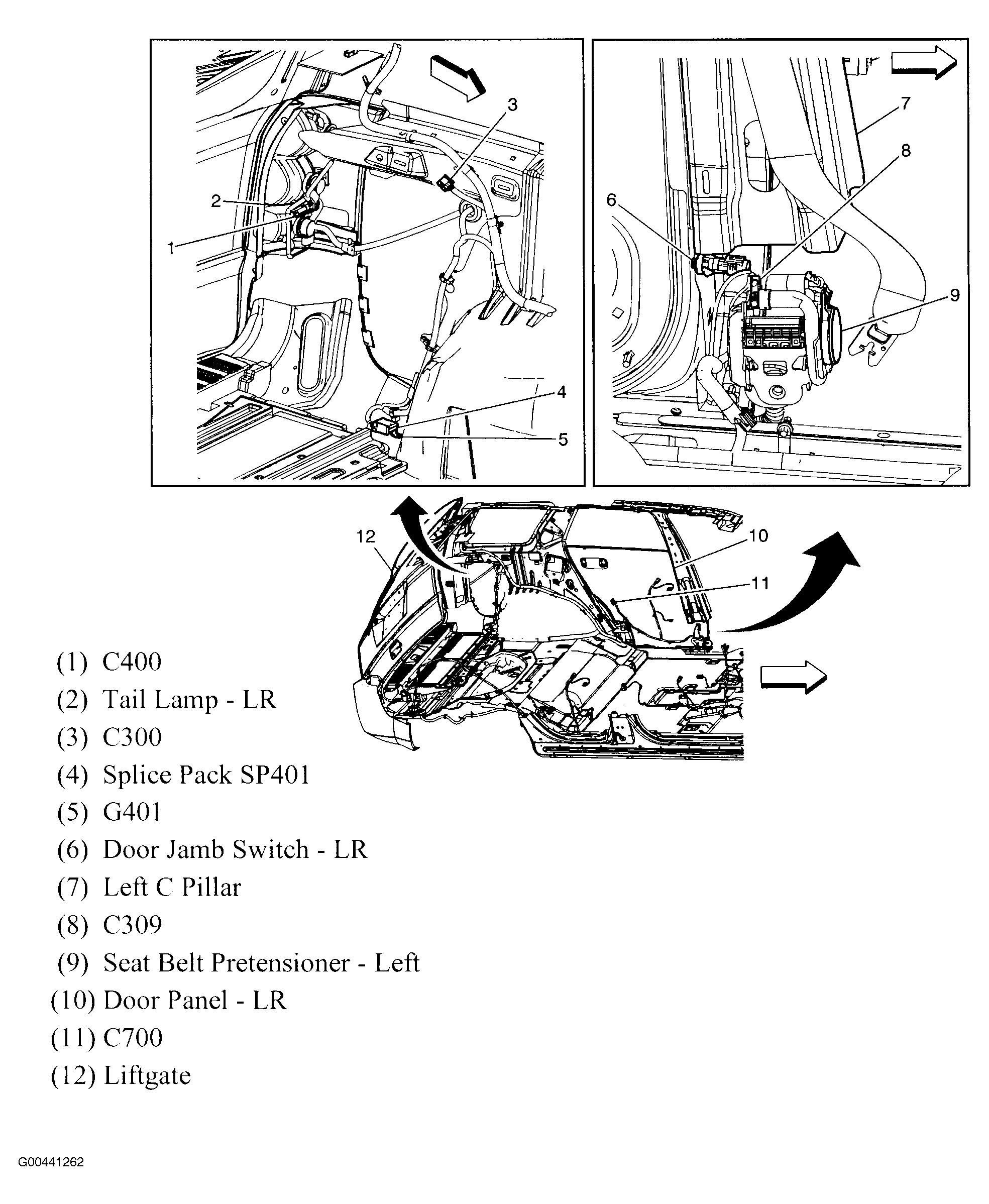 3
2
1
4
5

7
8
6
9

12
10
11

(1) C400
(2) Tail Lamp - LR
(3) C300
(4) Splice Pack SP401
(5) G401
(6) Door Jamb Switch - LR
(7) Left C Pillar
(8) C309
(9) Seat Belt Pretensioner - Left
(10) Door Panel - LR
(11) C700
(12) Liftgate

G00441262