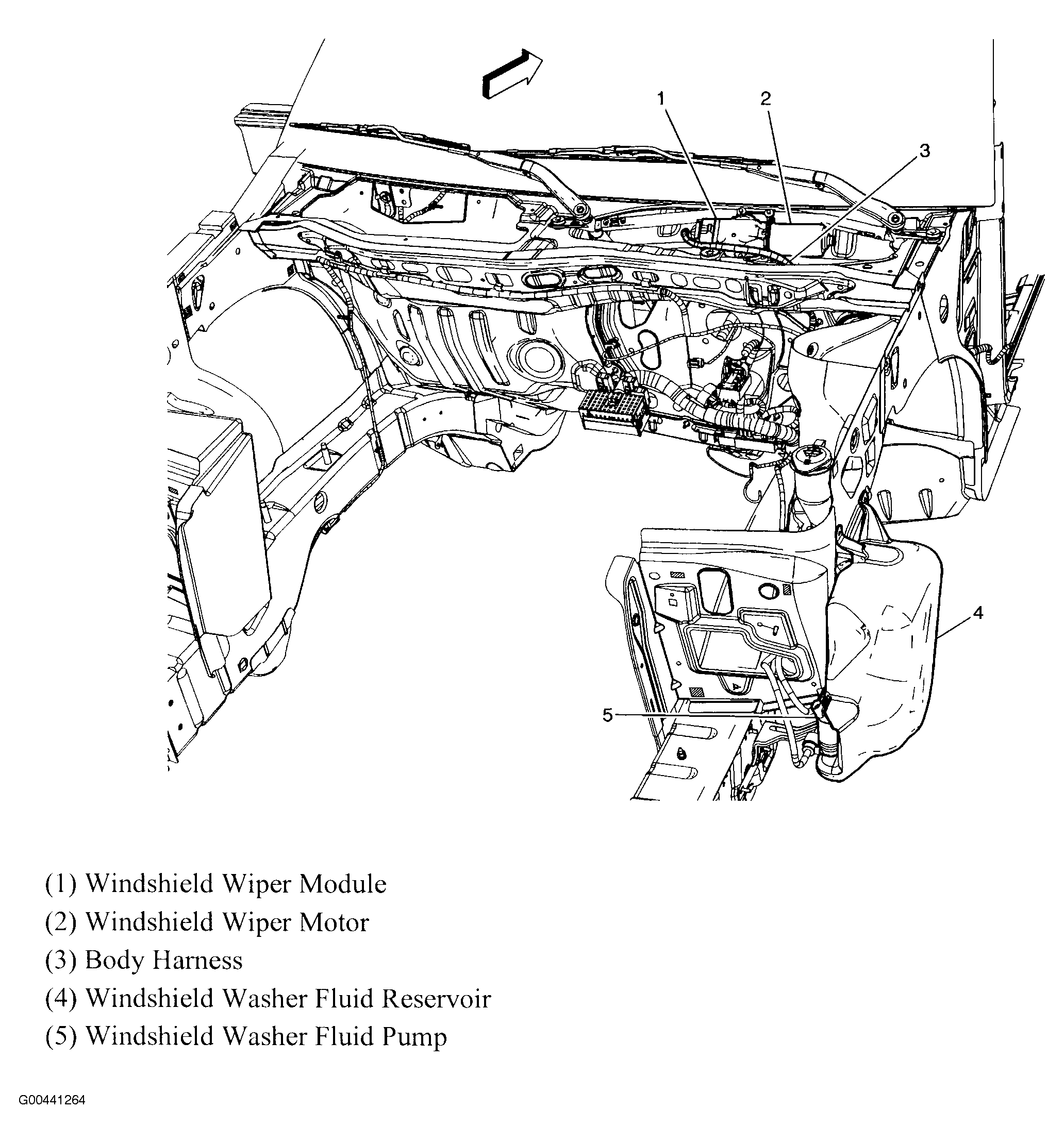 1
2
3
4
5

(1) Windshield Wiper Module
(2) Windshield Wiper Motor
(3) Body Harness
(4) Windshield Washer Fluid Reservoir
(5) Windshield Washer Fluid Pump

G00441264