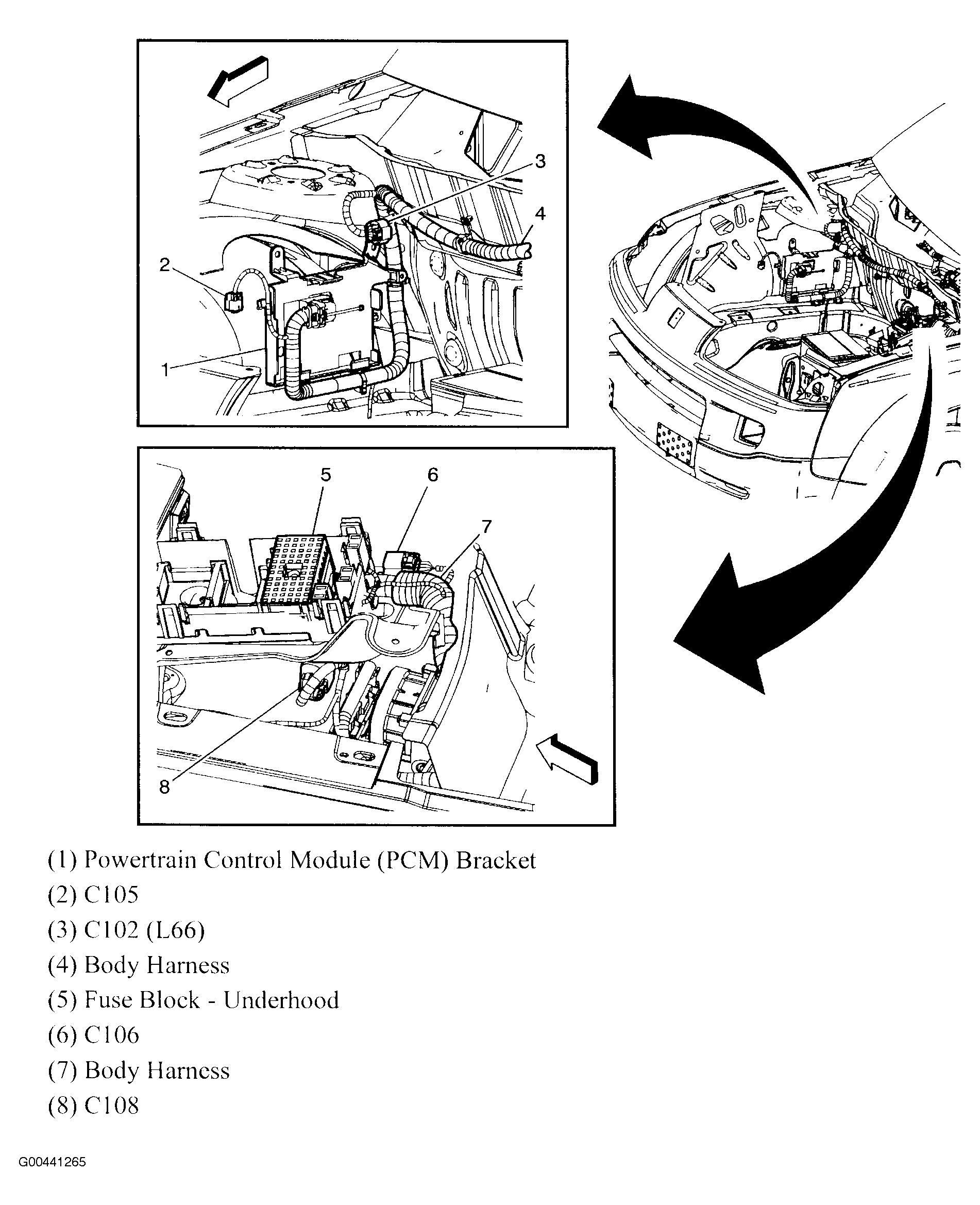 3
4
2
1

5
6
7
8

(1) Powertrain Control Module (PCM) Bracket
(2) C105
(3) C102 (L66)
(4) Body Harness
(5) Fuse Block - Underhood
(6) C106
(7) Body Harness
(8) C108

G00441265