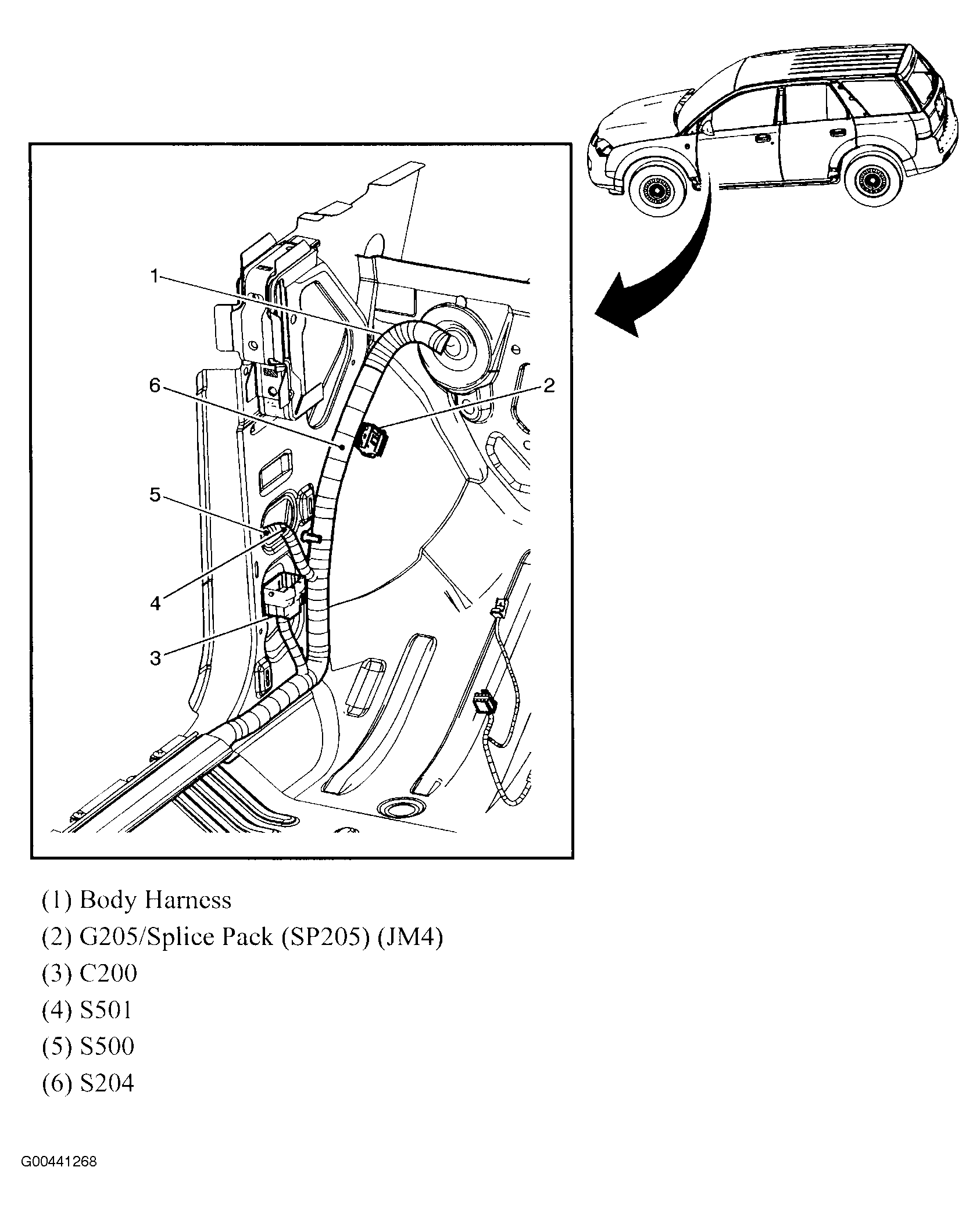 1
6
2
5
4
3

(1) Body Harness
(2) G205/Splice Pack (SP205) (JM4)
(3) C200
(4) S501
(5) S500
(6) S204

G00441268