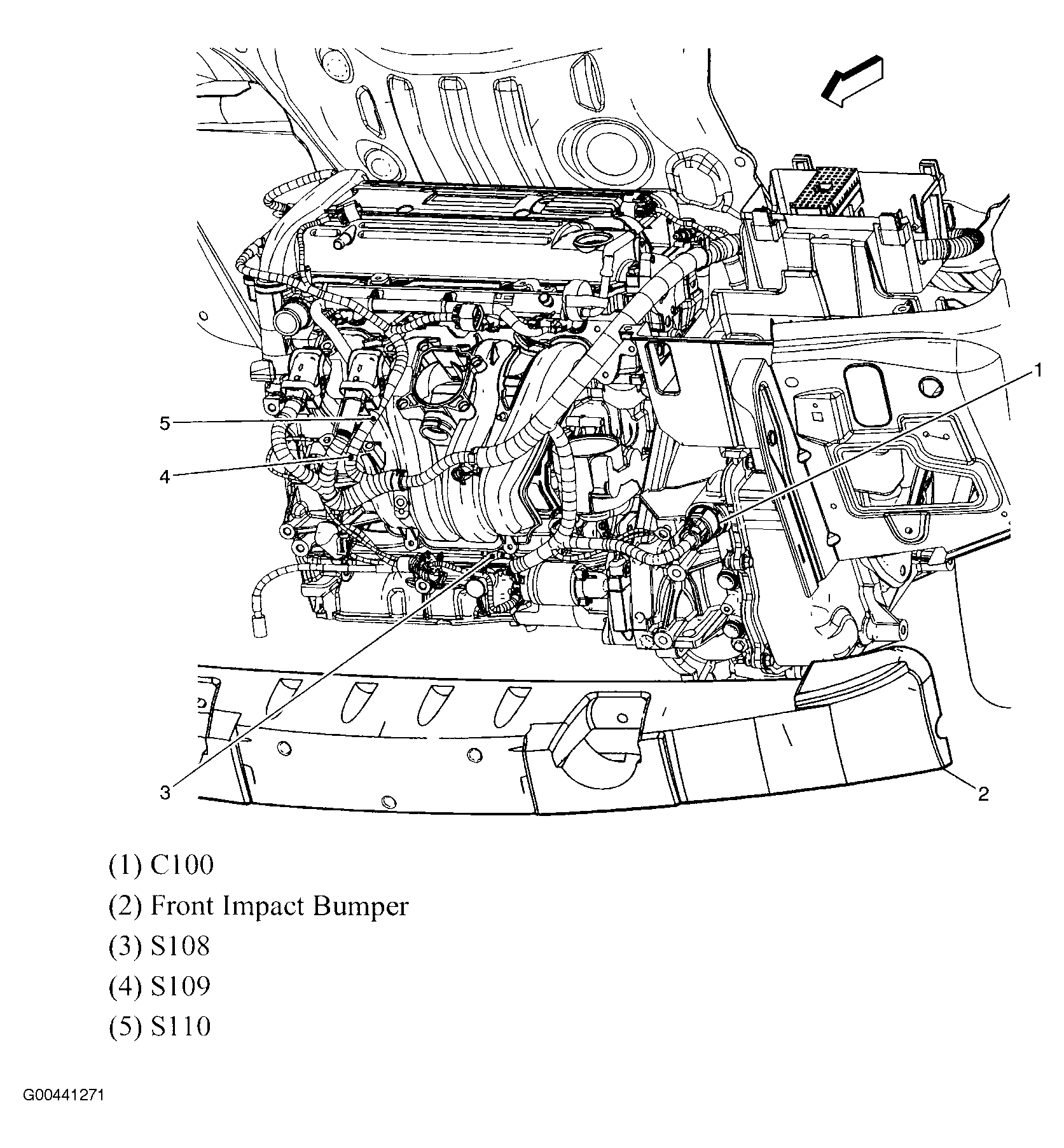 1

5

4

3

2

(1) C100

(2) Front Impact Bumper

(3) S108

(4) S109

(5) S110

G00441271