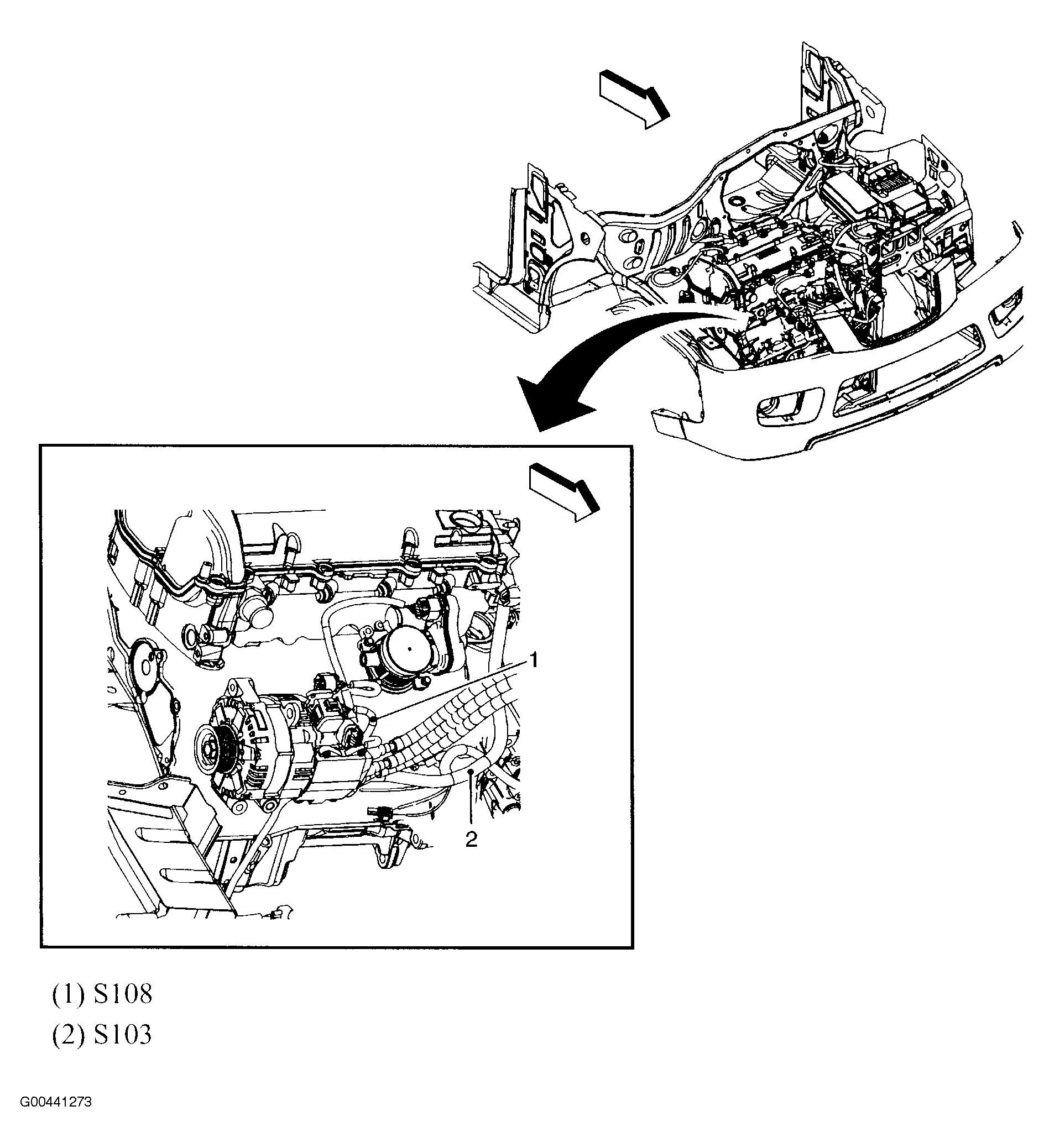 1
2

(1) S108
(2) S103

G00441273