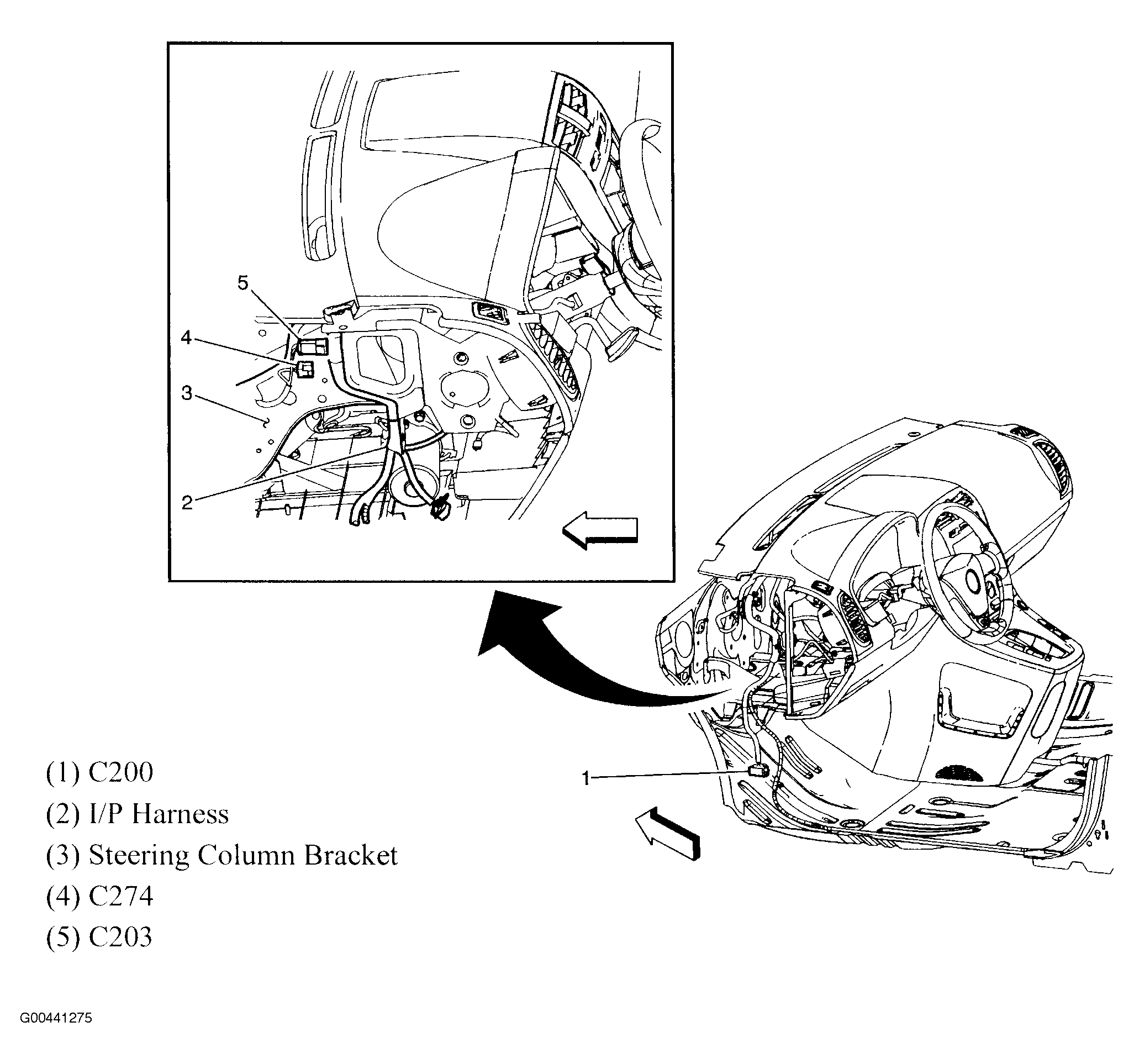 5
4
3
2
1

(1) C200
(2) I/P Harness
(3) Steering Column Bracket
(4) C274
(5) C203

G00441275