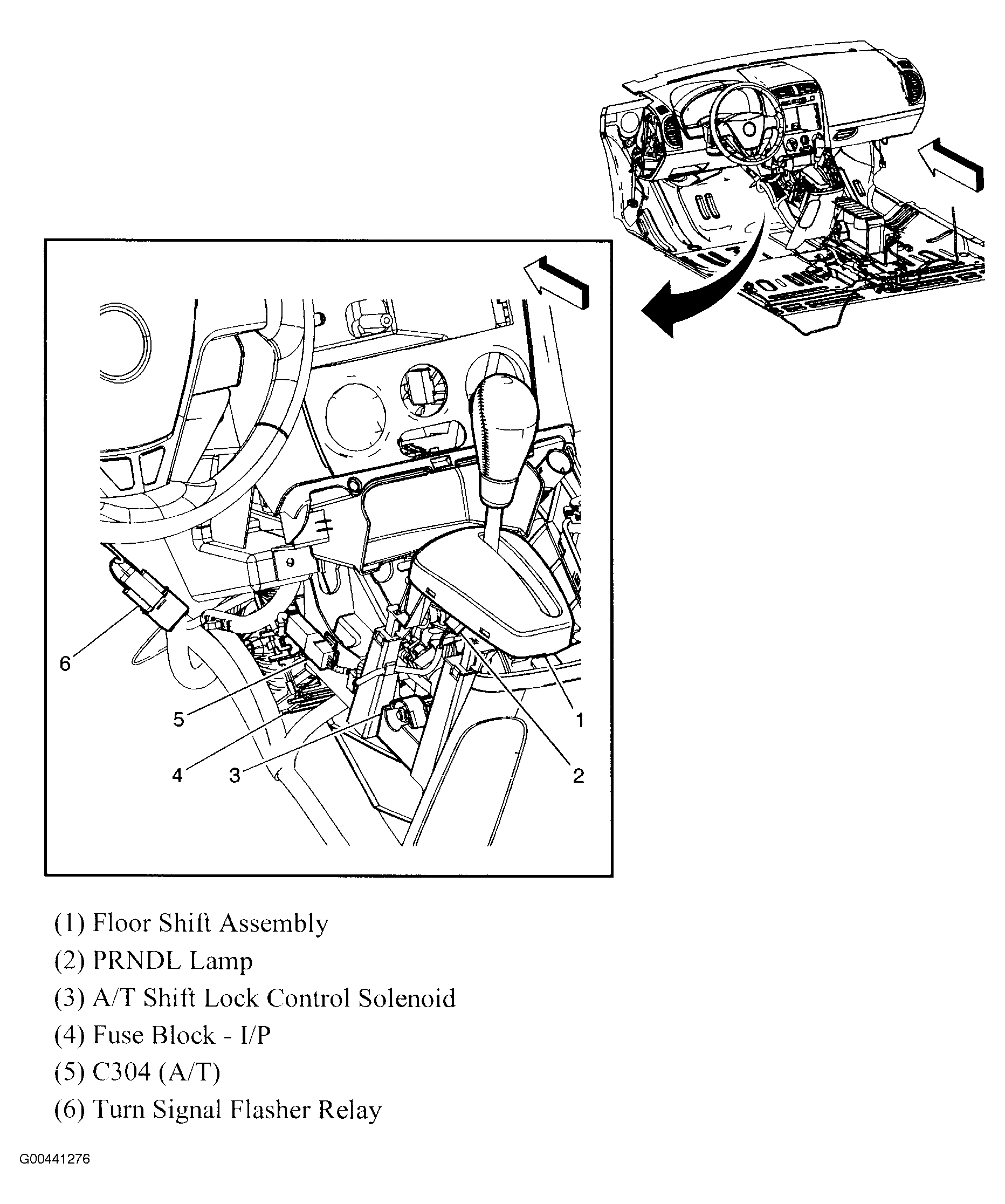 6
5
4
3
1
2

(1) Floor Shift Assembly
(2) PRNDL Lamp
(3) A/T Shift Lock Control Solenoid
(4) Fuse Block - I/P
(5) C304 (A/T)
(6) Turn Signal Flasher Relay

G00441276