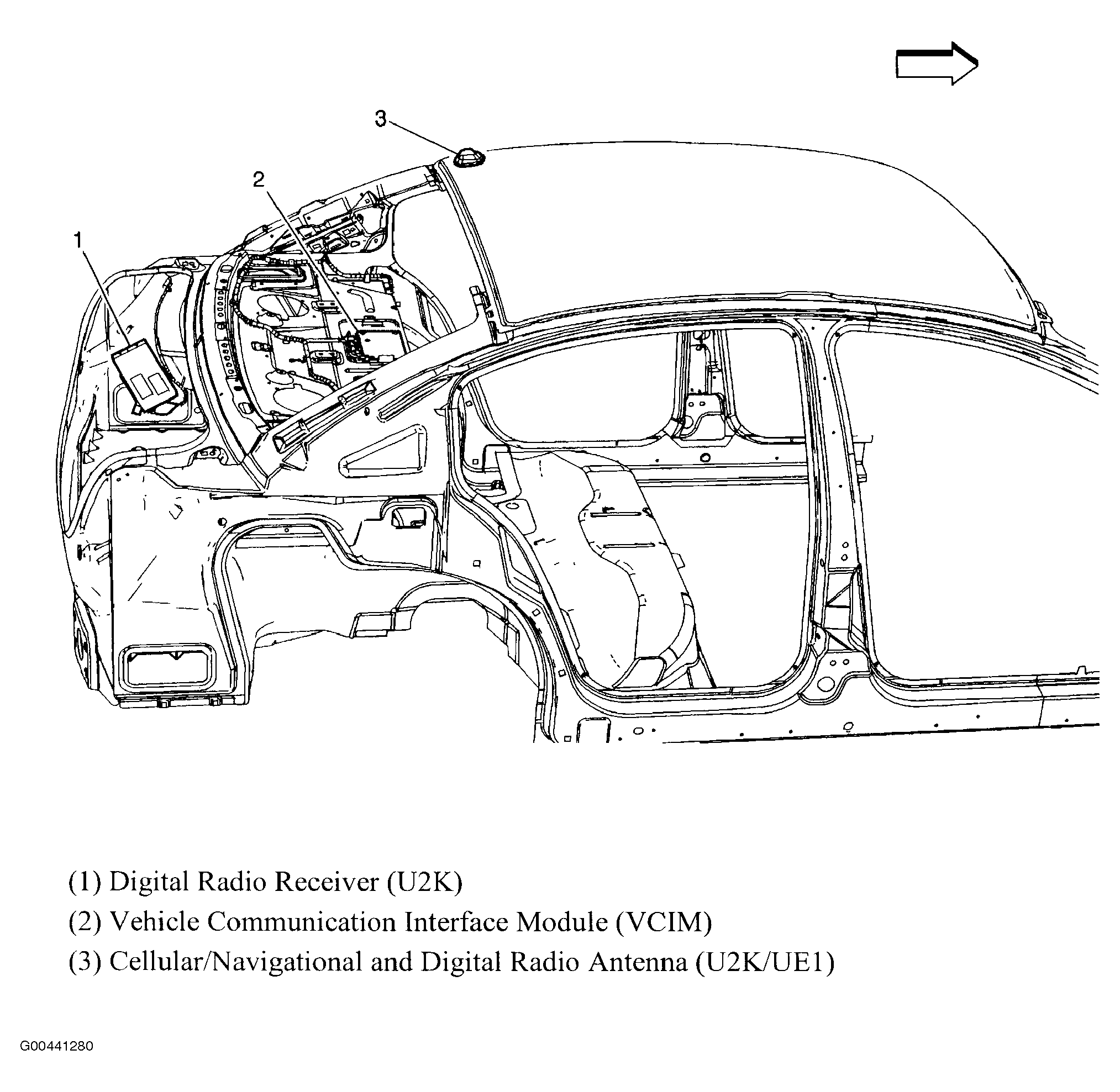 3

2

1

(1) Digital Radio Receiver (U2K)

(2) Vehicle Communication Interface Module (VCIM)

(3) Cellular/Navigational and Digital Radio Antenna (U2K/UE1)

G00441280