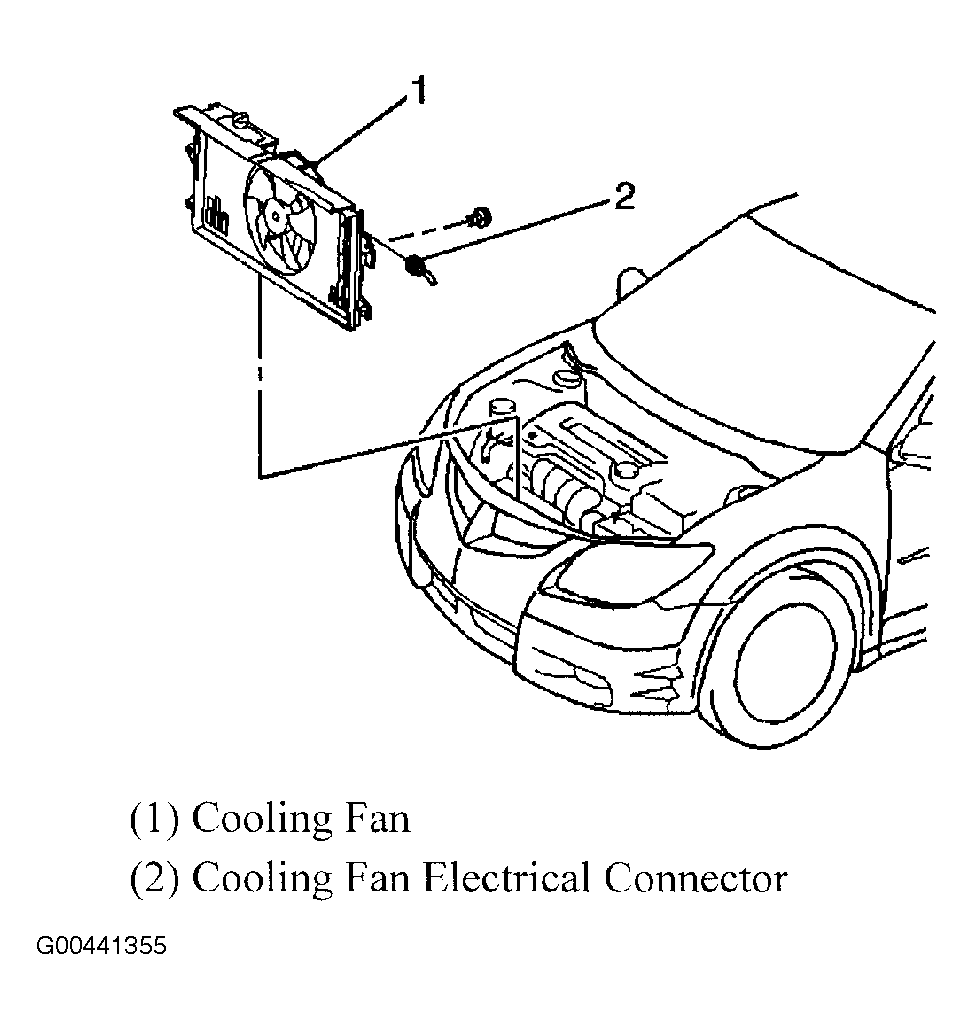 1

2

(1) Cooling Fan

(2) Cooling Fan Electrical Connector

G00441355