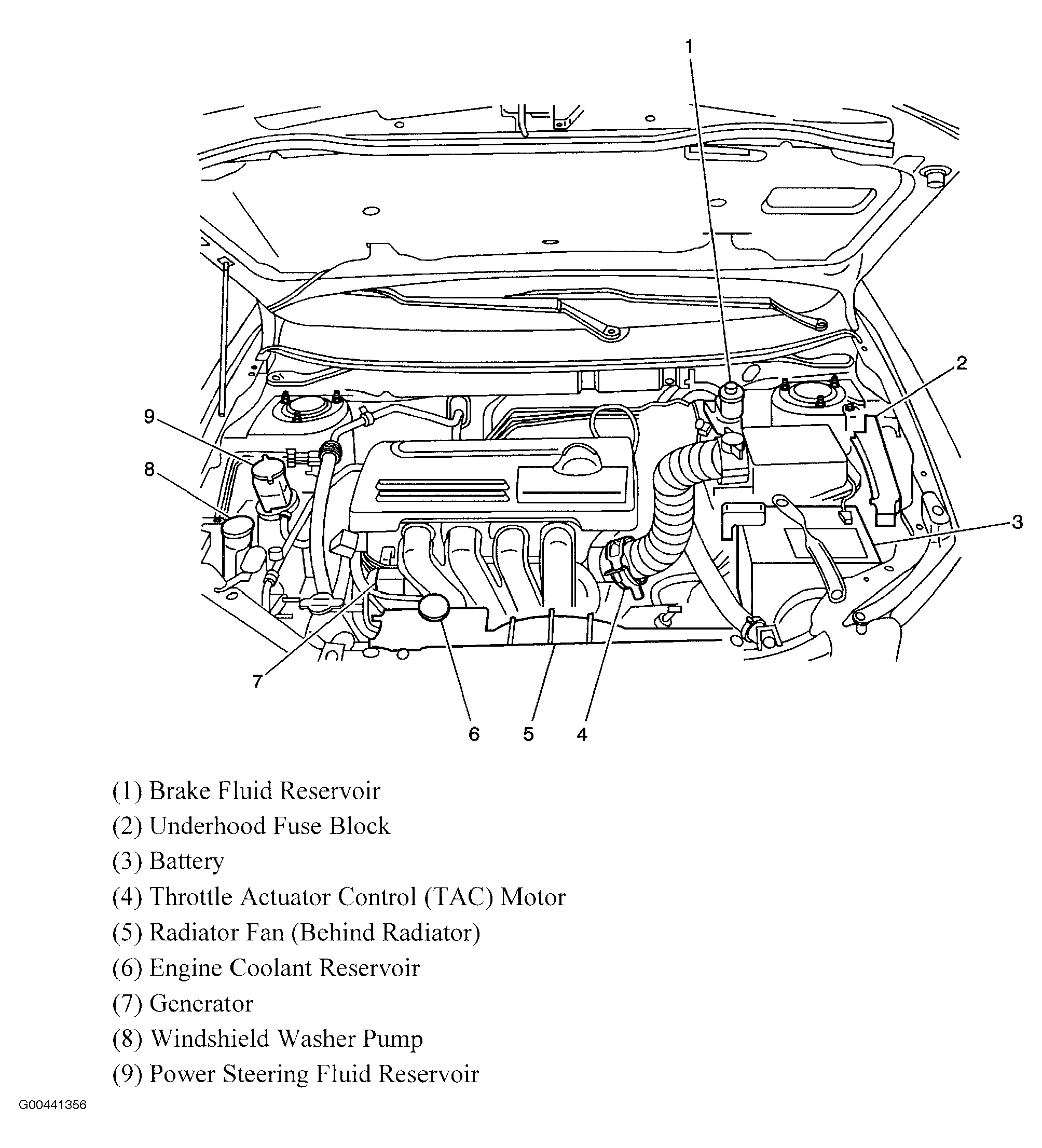 1
2
9
8
3
7
6
5
4

(1) Brake Fluid Reservoir
(2) Underhood Fuse Block
(3) Battery
(4) Throttle Actuator Control (TAC) Motor
(5) Radiator Fan (Behind Radiator)
(6) Engine Coolant Reservoir
(7) Generator
(8) Windshield Washer Pump
(9) Power Steering Fluid Reservoir

G00441356