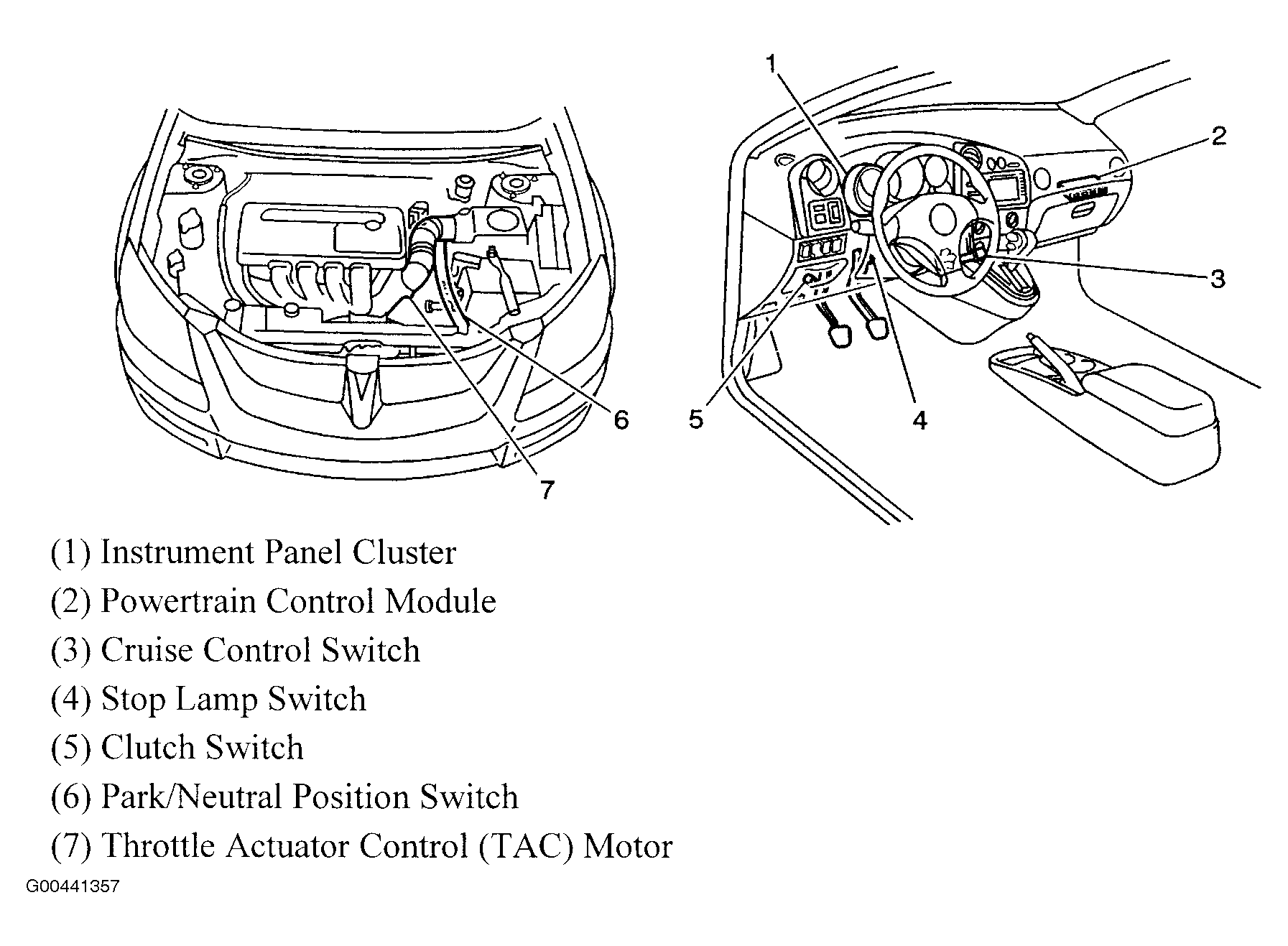 1
2
3
6
5
4
7

(1) Instrument Panel Cluster
(2) Powertrain Control Module
(3) Cruise Control Switch
(4) Stop Lamp Switch
(5) Clutch Switch
(6) Park/Neutral Position Switch
(7) Throttle Actuator Control (TAC) Motor

G00441357