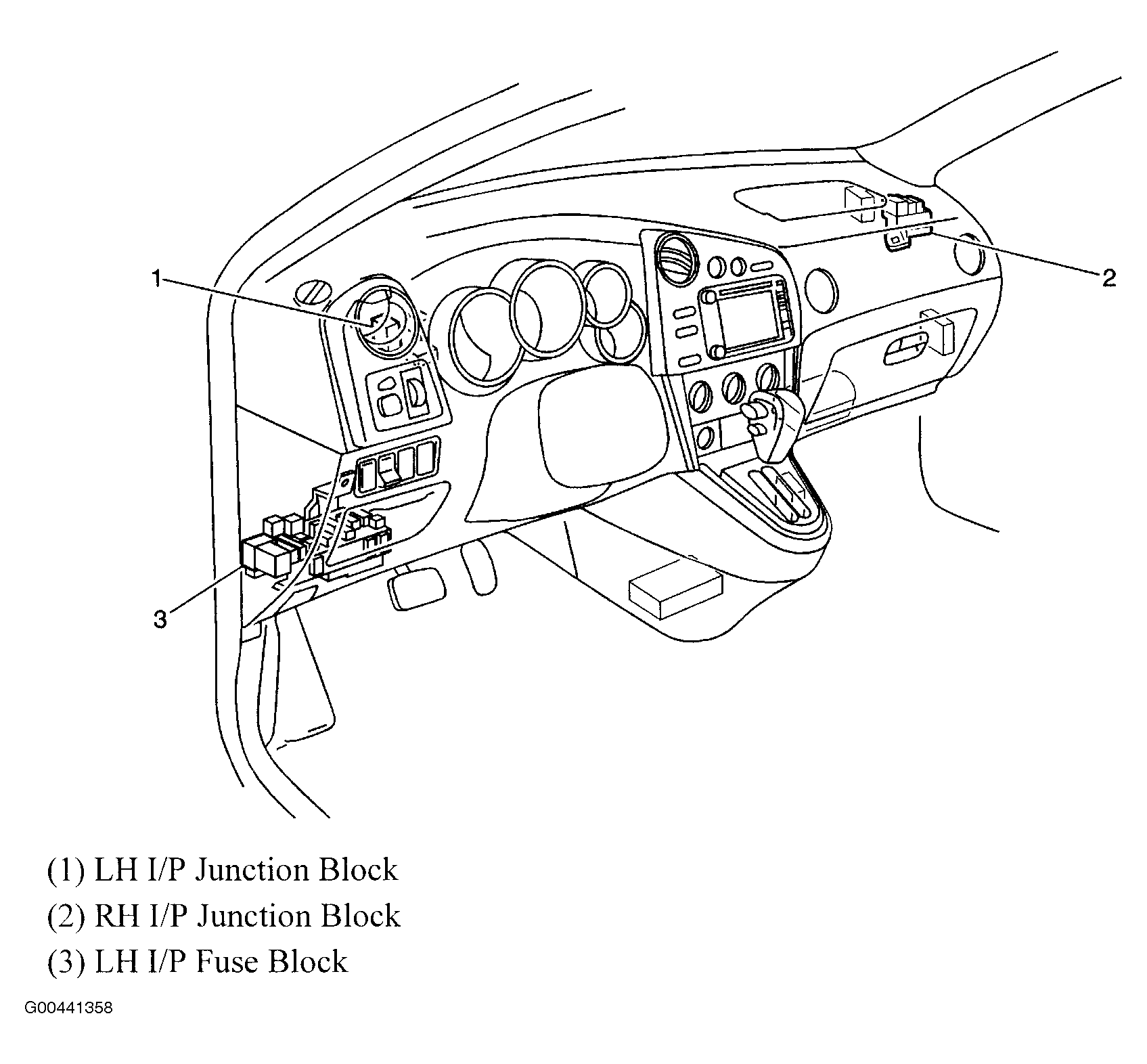 1

2

3

(1) LH I/P Junction Block
(2) RH I/P Junction Block
(3) LH I/P Fuse Block

G00441358