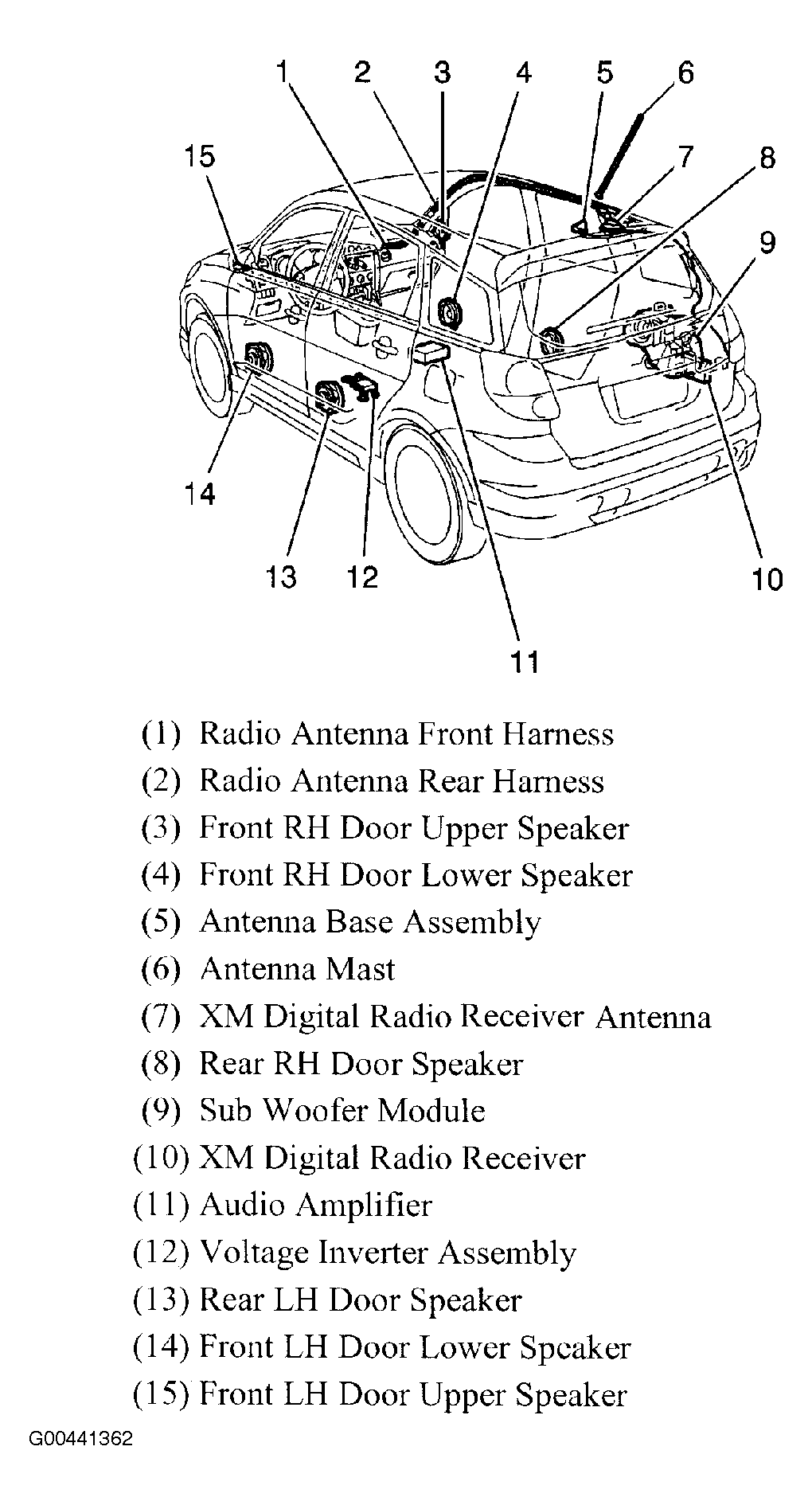 1 2 3 4 5 6
15 7 8
9
14
13 12
10
11

(1) Radio Antenna Front Harness
(2) Radio Antenna Rear Harness
(3) Front RH Door Upper Speaker
(4) Front RH Door Lower Speaker
(5) Antenna Base Assembly
(6) Antenna Mast
(7) XM Digital Radio Receiver Antenna
(8) Rear RH Door Speaker
(9) Sub Woofer Module
(10) XM Digital Radio Receiver
(11) Audio Amplifier
(12) Voltage Inverter Assembly
(13) Rear LH Door Speaker
(14) Front LH Door Lower Speaker
(15) Front LH Door Upper Speaker

G00441362