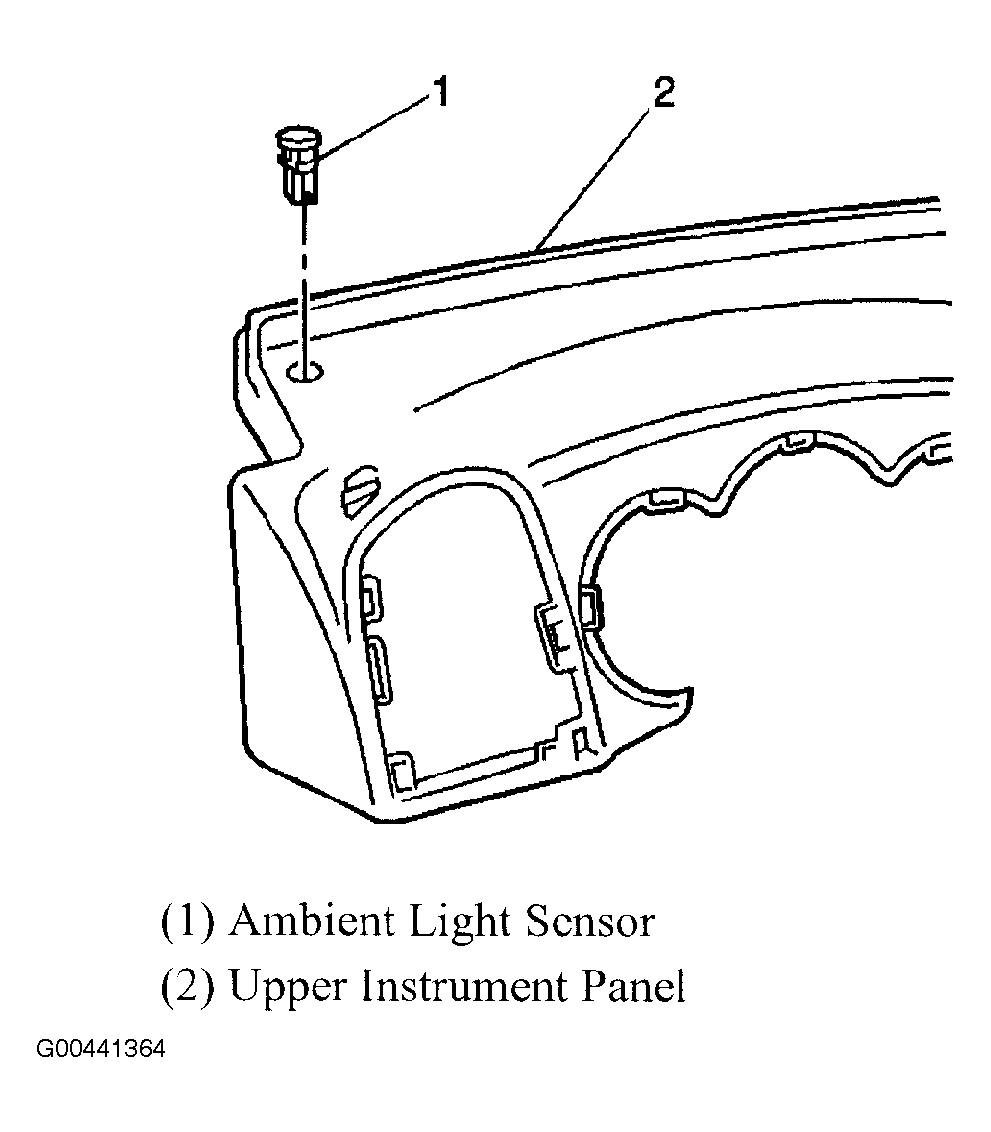 1
2

(1) Ambient Light Sensor
(2) Upper Instrument Panel

G00441364