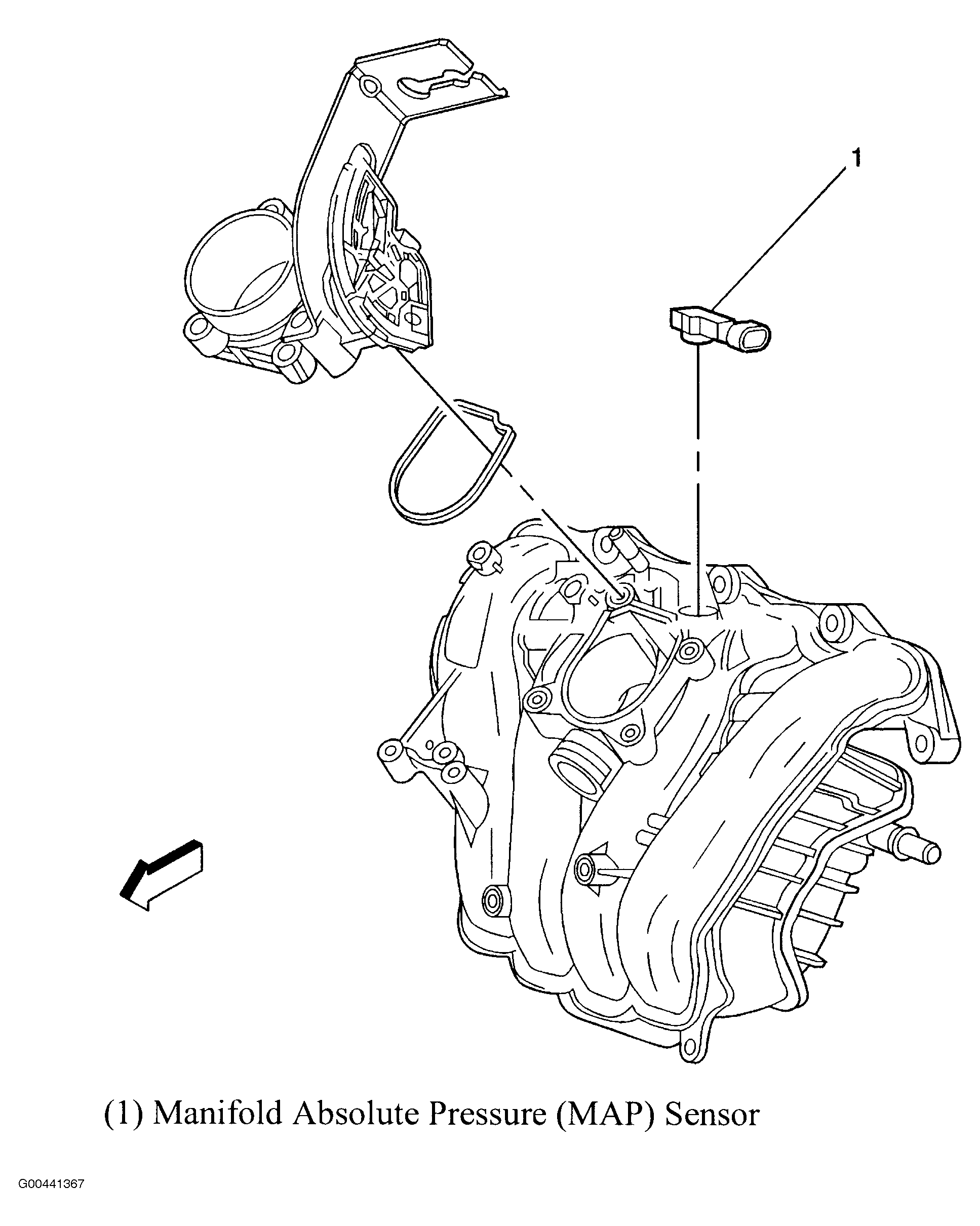 1

(1) Manifold Absolute Pressure (MAP) Sensor

G00441367