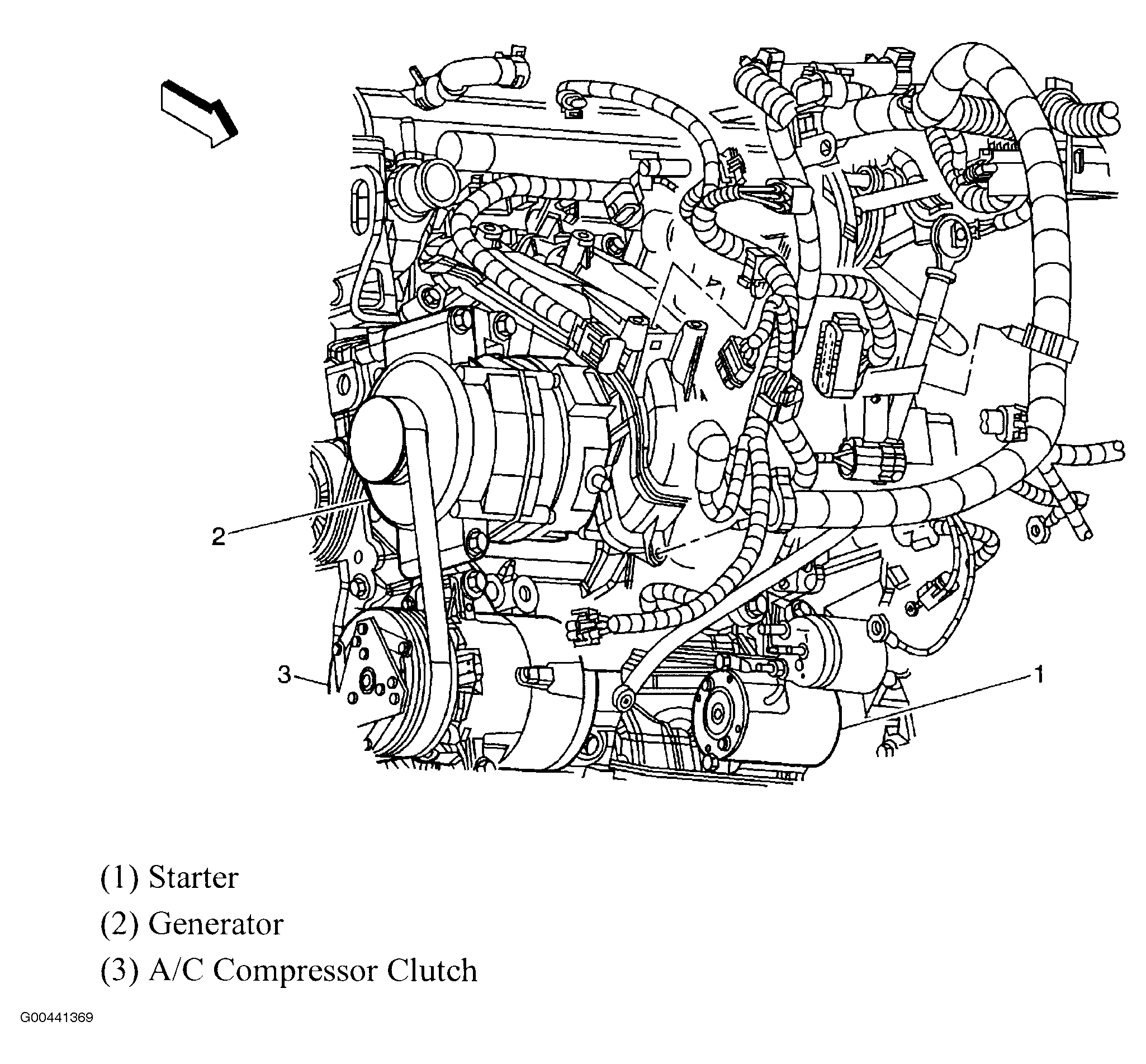 2

3

1

(1) Starter

(2) Generator

(3) A/C Compressor Clutch

G00441369