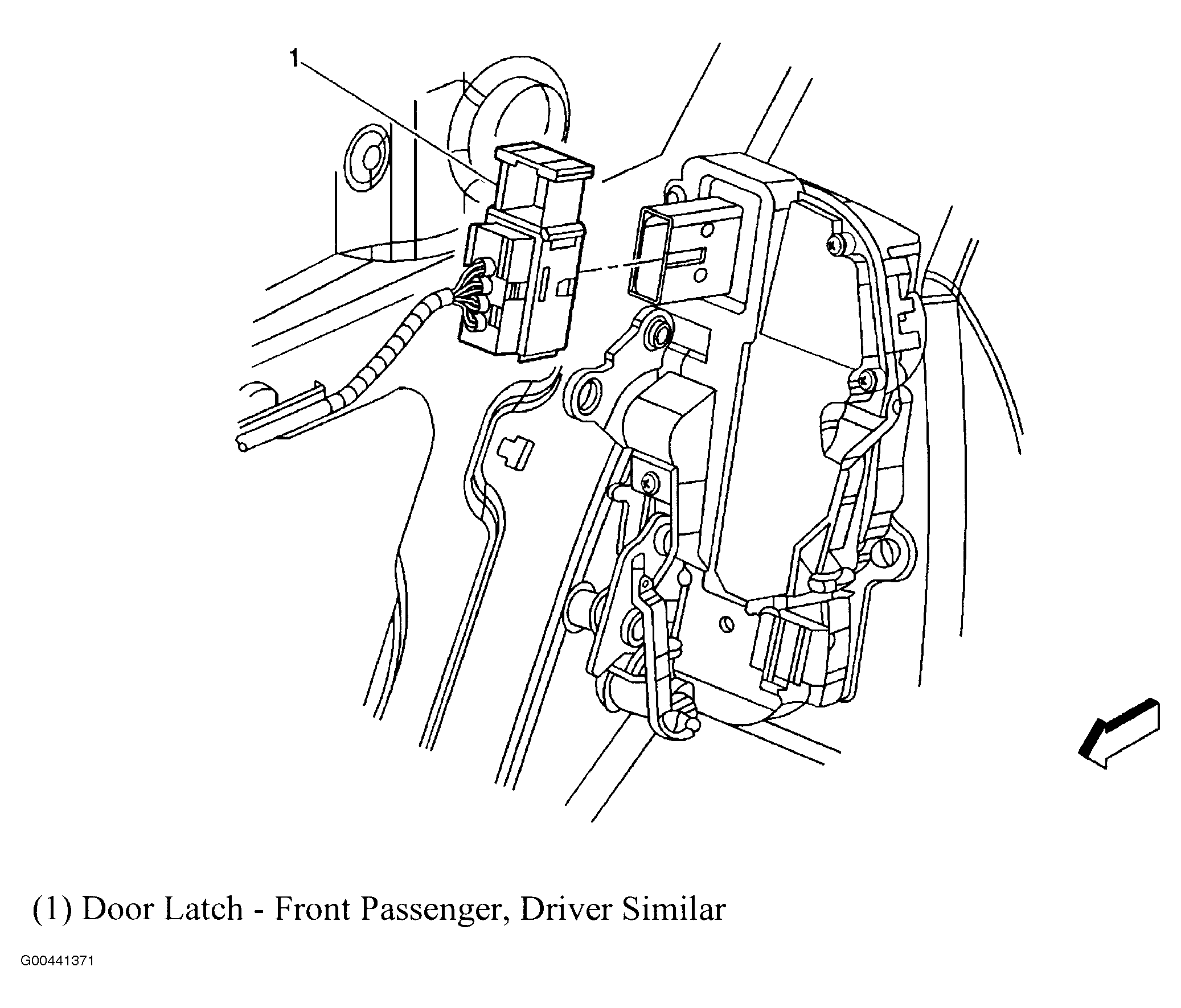 1

(1) Door Latch - Front Passenger, Driver Similar

G00441371