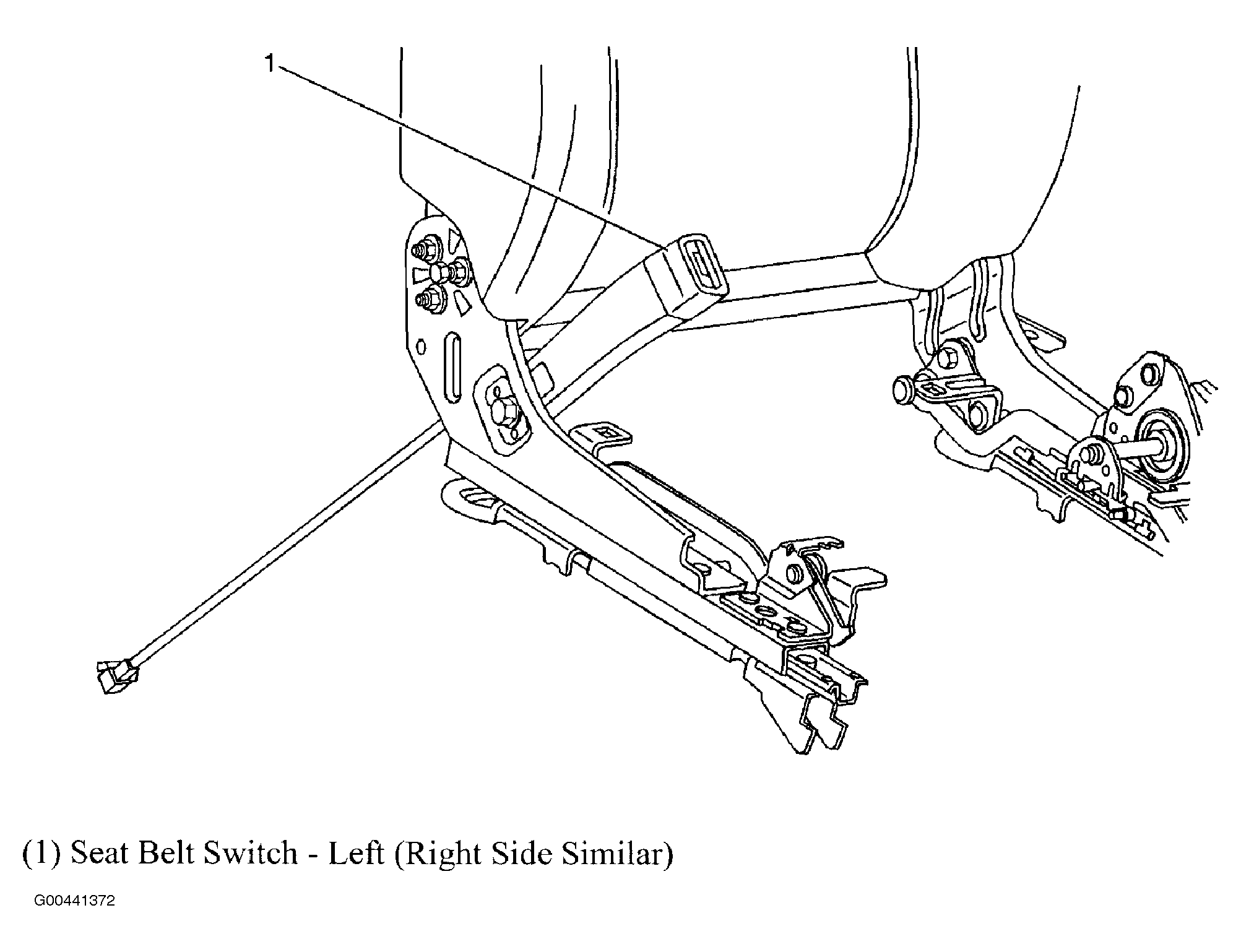 1

(1) Seat Belt Switch - Left (Right Side Similar)

G00441372