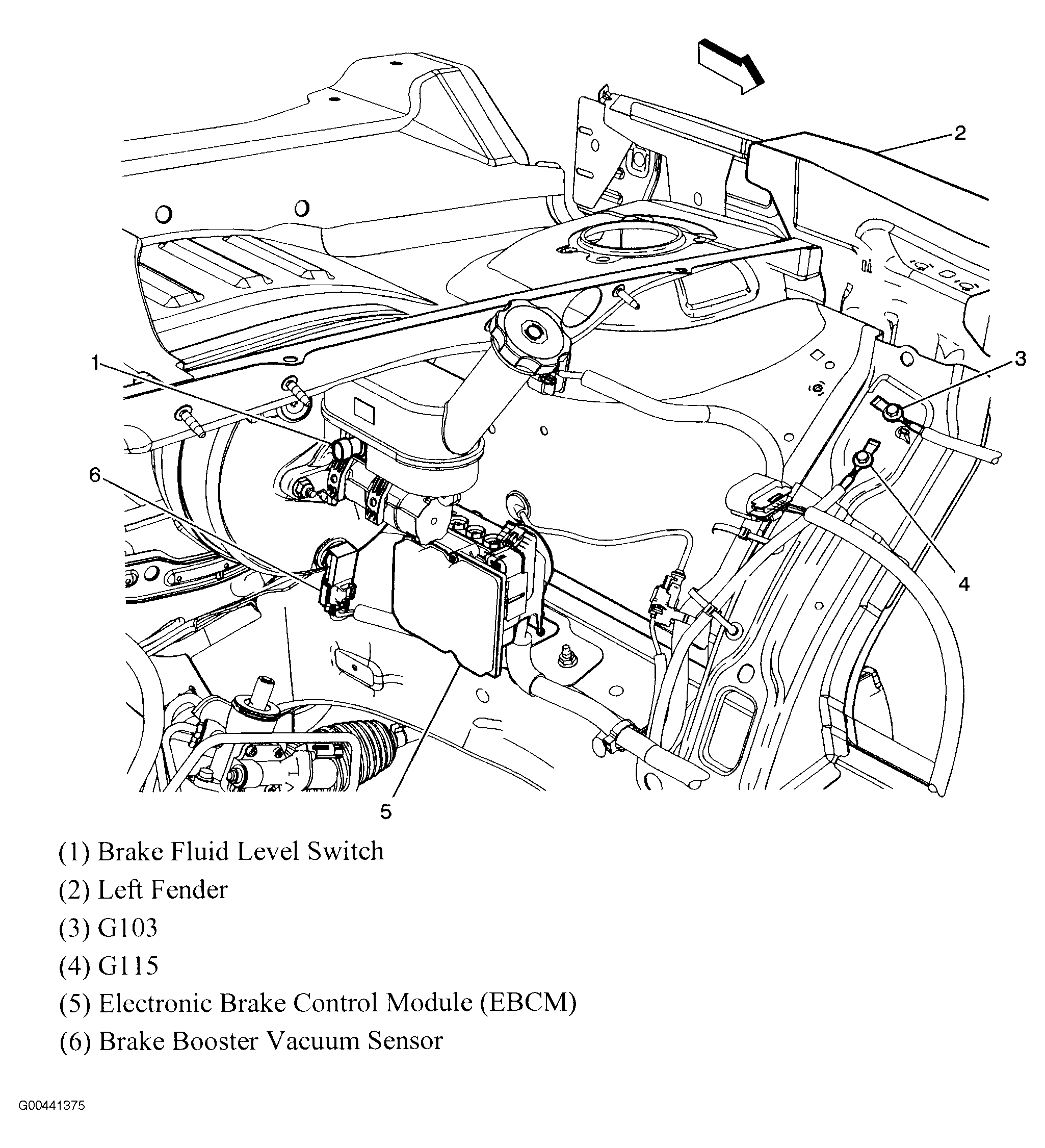 2

1

3

6

4

5

(1) Brake Fluid Level Switch

(2) Left Fender

(3) G103

(4) G115

(5) Electronic Brake Control Module (EBCM)

(6) Brake Booster Vacuum Sensor

G00441375