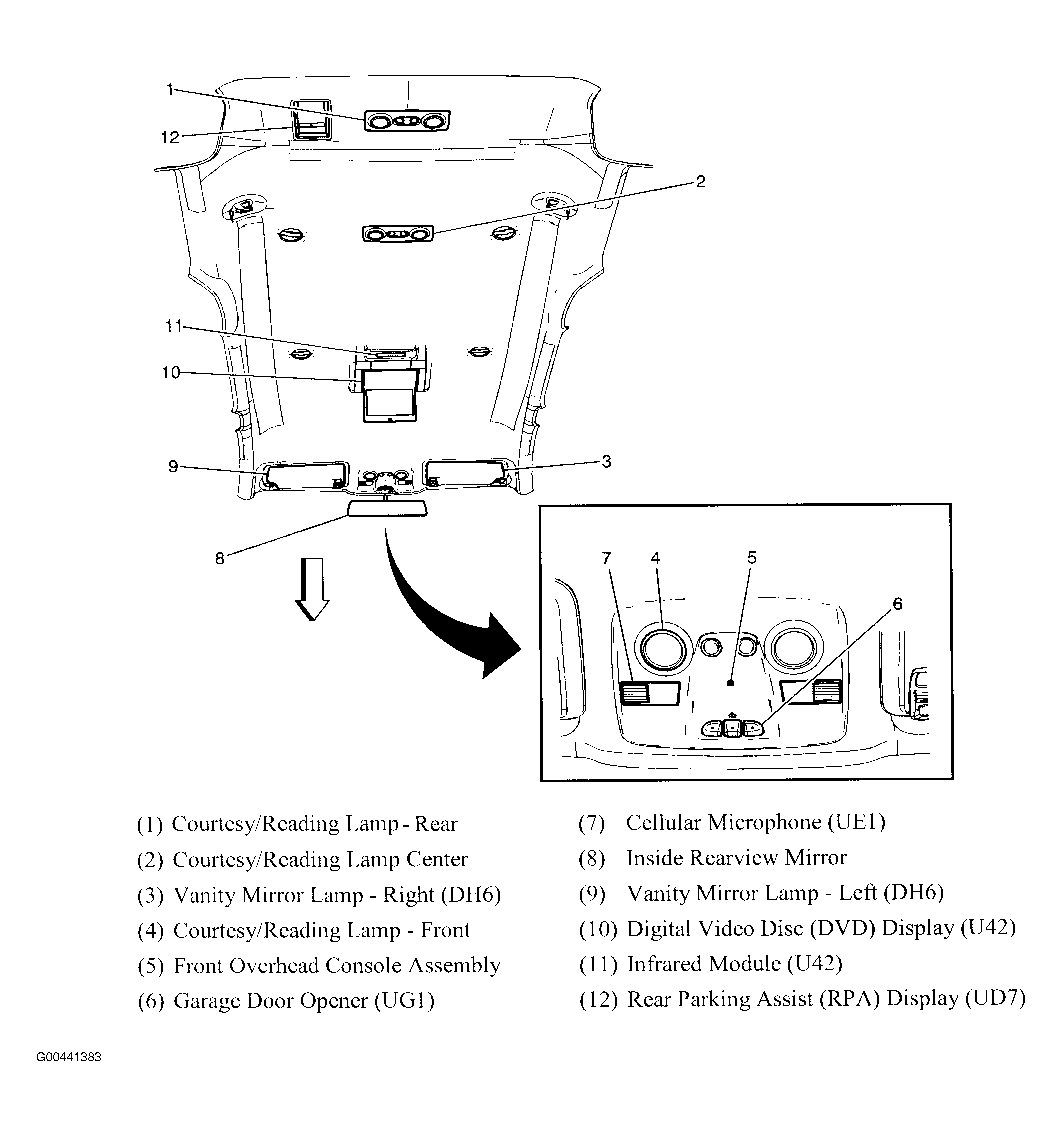 1
12
2
11
10
9
3
8
7
4
5
6

(1) Courtesy/Reading Lamp - Rear
(2) Courtesy/Reading Lamp Center
(3) Vanity Mirror Lamp - Right (DH6)
(4) Courtesy/Reading Lamp - Front
(5) Front Overhead Console Assembly
(6) Garage Door Opener (UG1)

(7) Cellular Microphone (UE1)
(8) Inside Rearview Mirror
(9) Vanity Mirror Lamp - Left (DH6)
(10) Digital Video Disc (DVD) Display (U42)
(11) Infrared Module (U42)
(12) Rear Parking Assist (RPA) Display (UD7)

G00441383