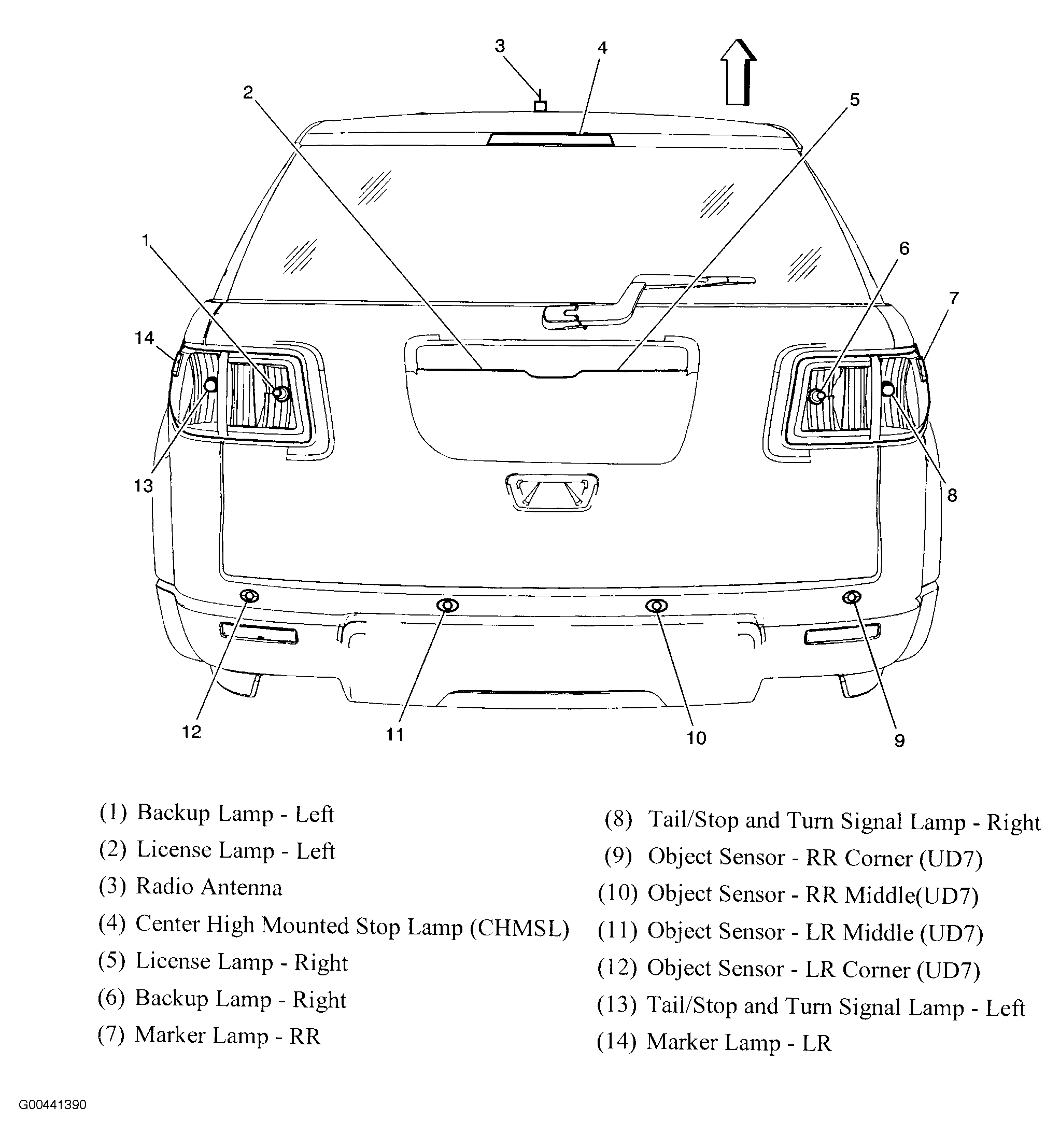 3
4
2
5
1
6
7
14
13
8
12
11
10
9

(1) Backup Lamp - Left
(2) License Lamp - Left
(3) Radio Antenna
(4) Center High Mounted Stop Lamp (CHMSL)
(5) License Lamp - Right
(6) Backup Lamp - Right
(7) Marker Lamp - RR

(8) Tail/Stop and Turn Signal Lamp - Right
(9) Object Sensor - RR Corner (UD7)
(10) Object Sensor - RR Middle(UD7)
(11) Object Sensor - LR Middle (UD7)
(12) Object Sensor - LR Corner (UD7)
(13) Tail/Stop and Turn Signal Lamp - Left
(14) Marker Lamp - LR

G00441390